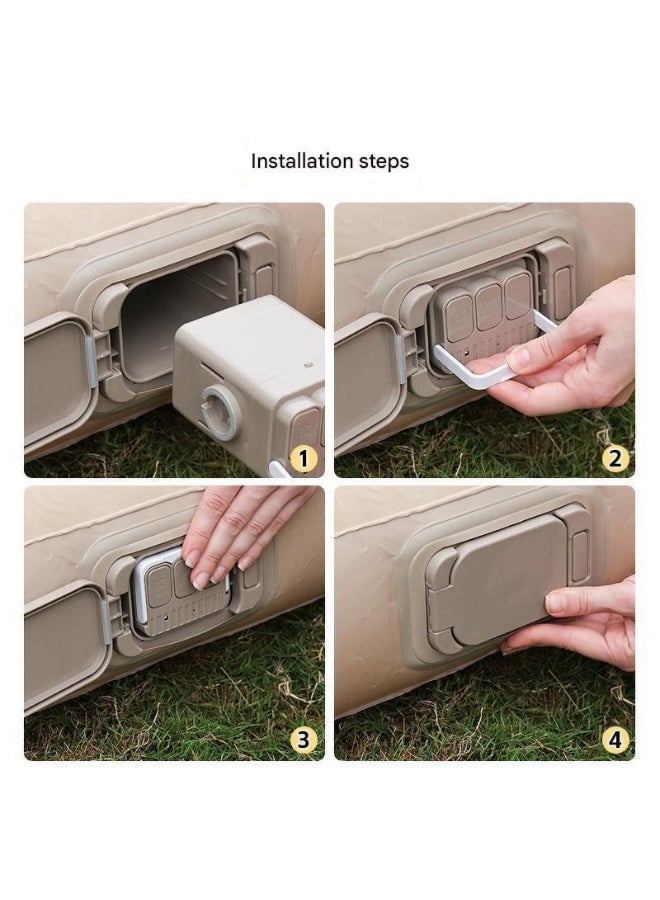 Installation steps

1

2

3

4