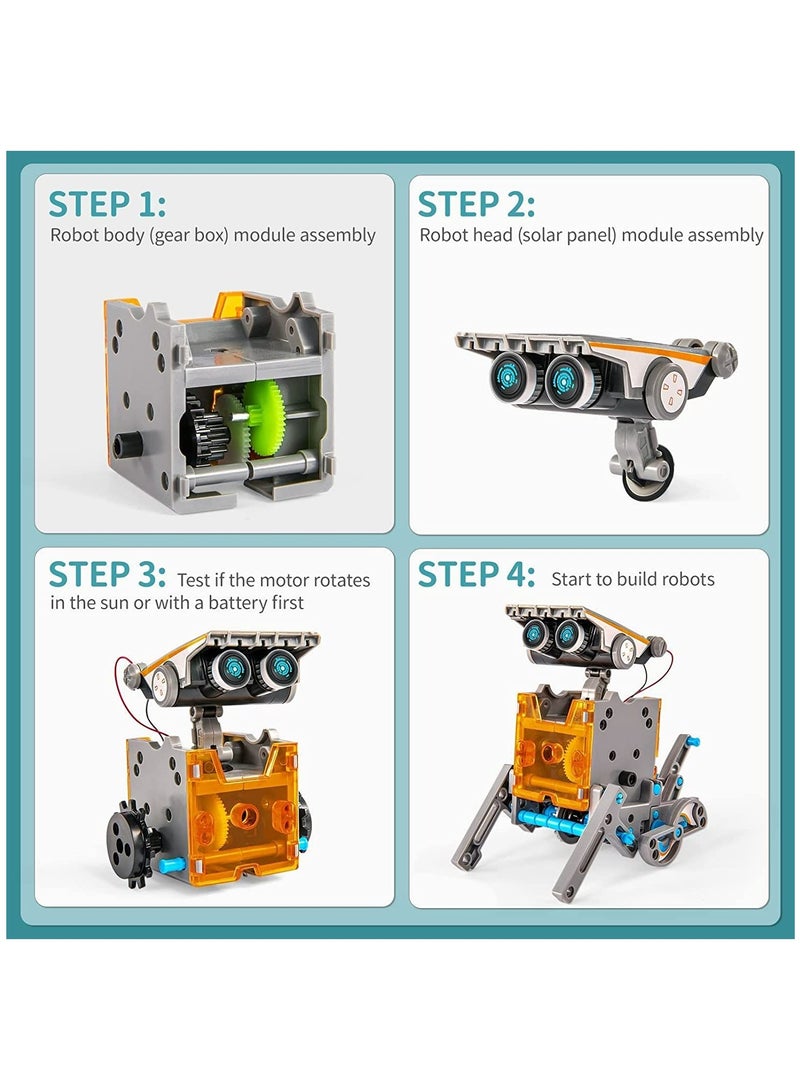 STEP 1:
Robot body (gear box) module assembly

STEP 2:
Robot head (solar panel) module assembly

STEP 3: Test if the motor rotates in the sun or with a battery first

STEP 4: Start to build robots