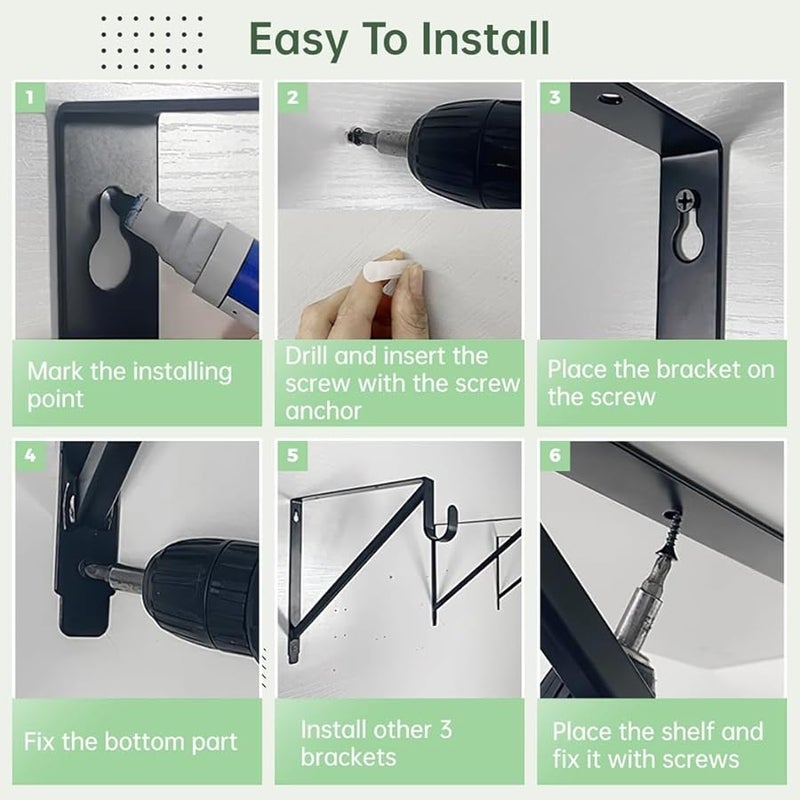 Easy To Install

1

Mark the installing point

2

Drill and insert the screw with the screw anchor

3

Place the bracket on the screw

4

Fix the bottom part

5

Install other 3 brackets

6

Place the shelf and fix it with screws