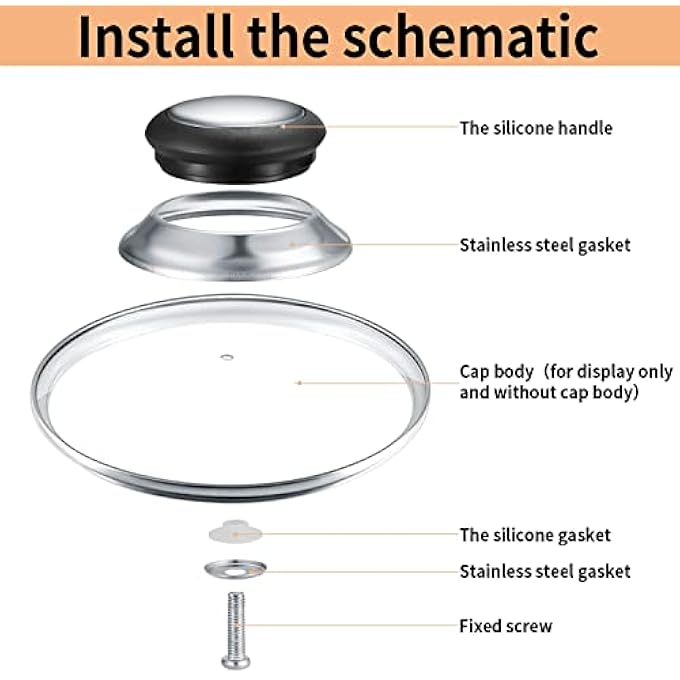 Install the schematic

The silicone handle

Stainless steel gasket

Cap body（for display only and without cap body)

The silicone gasket

Stainless steel gasket

Fixed screw