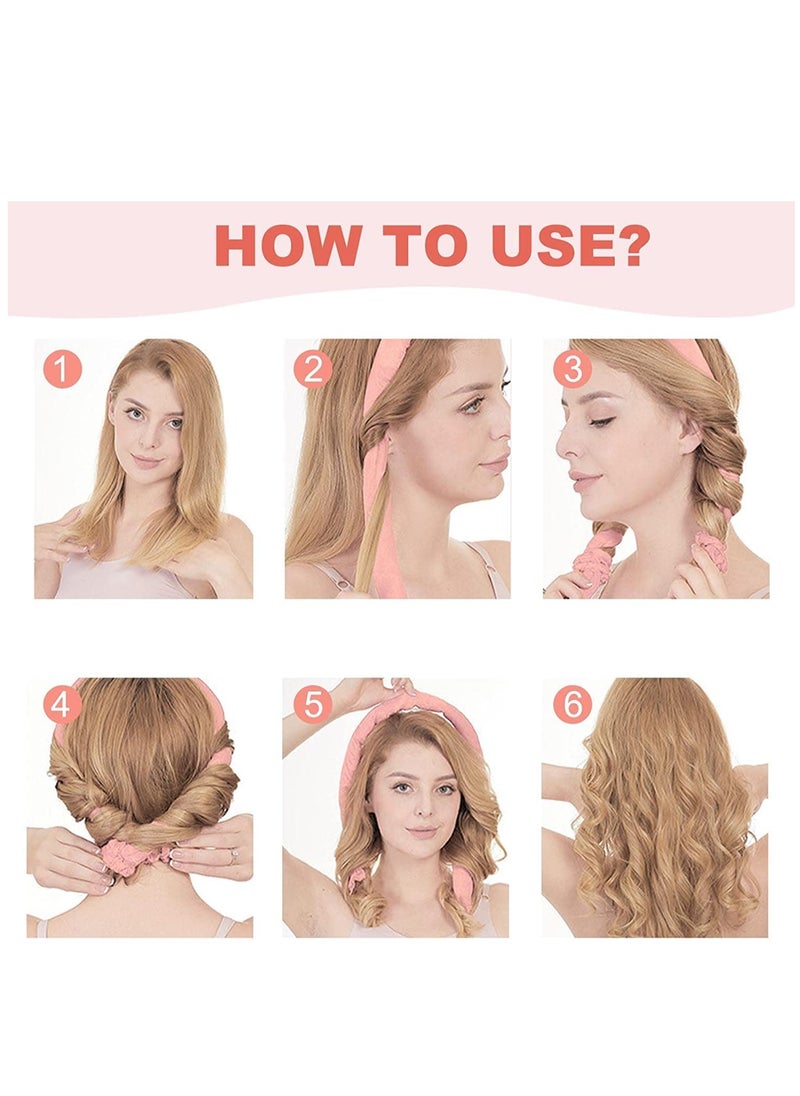 HOW TO USE?

1

2

3

4

5

6