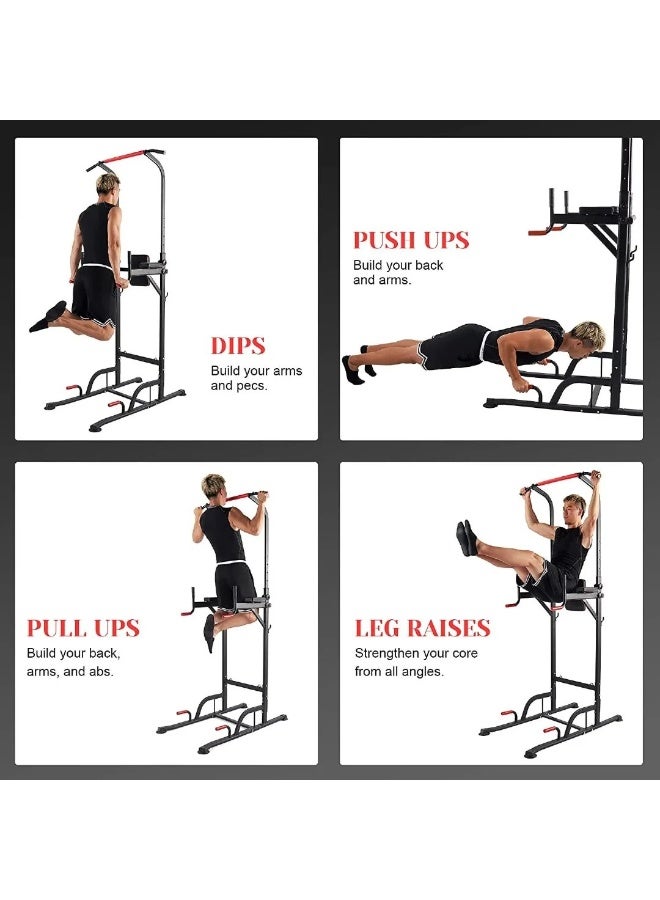 DIPS
Build your arms and pecs.

PUSH UPS
Build your back and arms.

PULL UPS
Build your back, arms, and abs.

LEG RAISES
Strengthen your core from all angles.