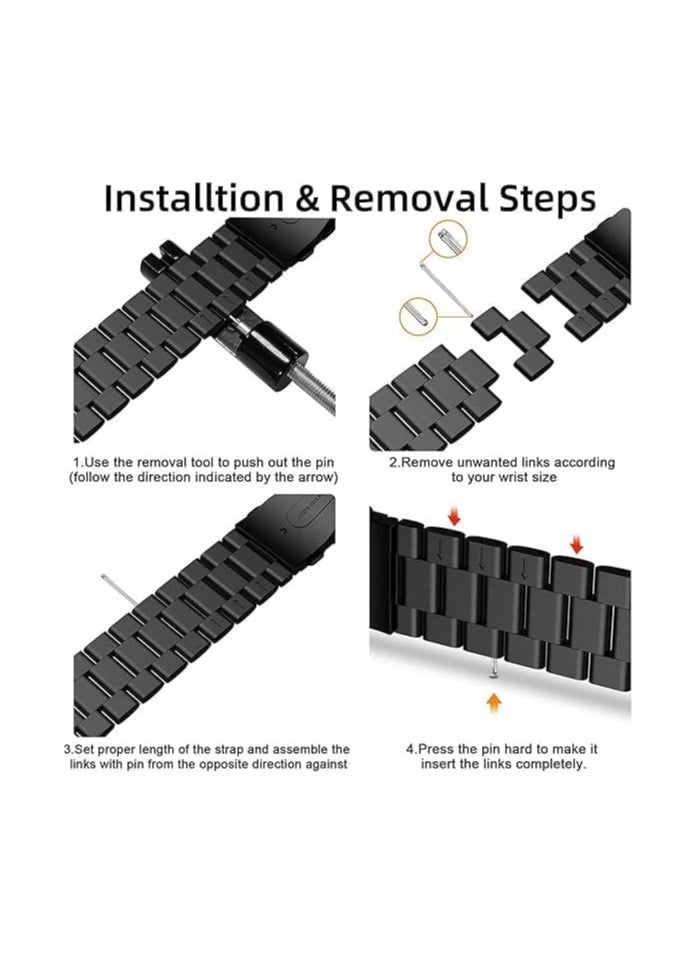 Installtion & Removal Steps

1.Use the removal tool to push out the pin (follow the direction indicated by the arrow)

2.Remove unwanted links according to your wrist size

3.Set proper length of the strap and assemble the links with pin from the opposite direction against

4.Press the pin hard to make it insert the links completely.