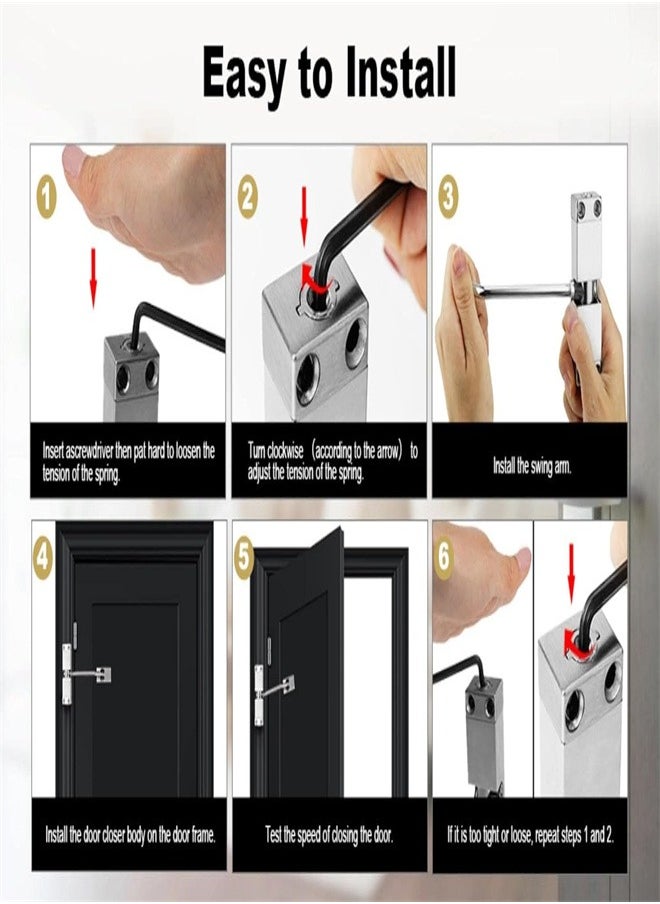 Easy to Install

1

Insert ascrewdriver then pat hard to loosen the tension of the spring.

2

Turn clockwise （according to the arrow） to adjust the tension of the spring.

3

Install the swing arm.

4

Install the door closer body on the door frame.

5

Test the speed of closing the door.

6

If it is too tight or loose, repeat steps 1 and 2.