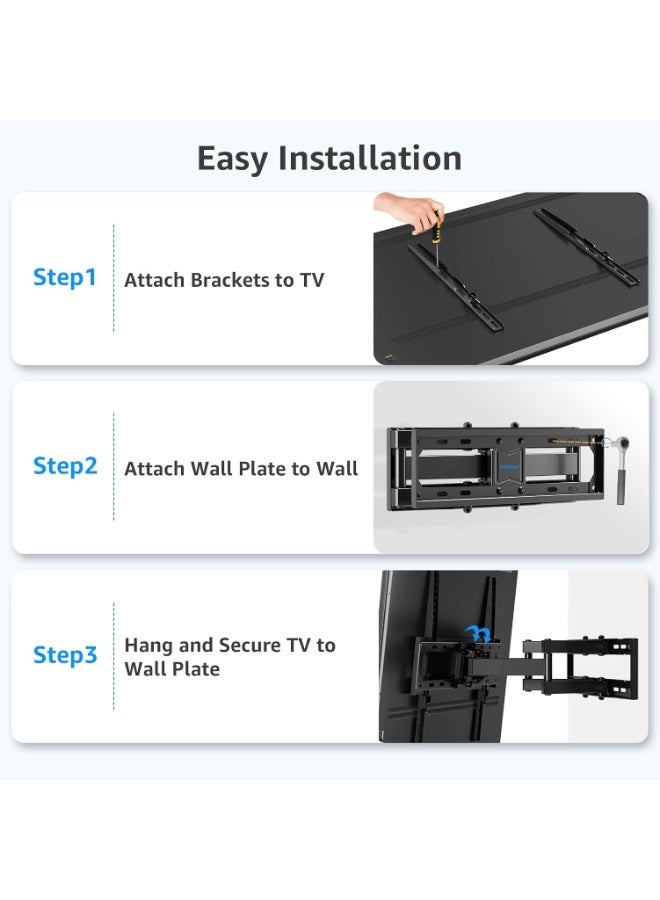 Easy Installation

Step1 Attach Brackets to TV

Step2 Attach Wall Plate to Wall

Step3 Hang and Secure TV to Wall Plate