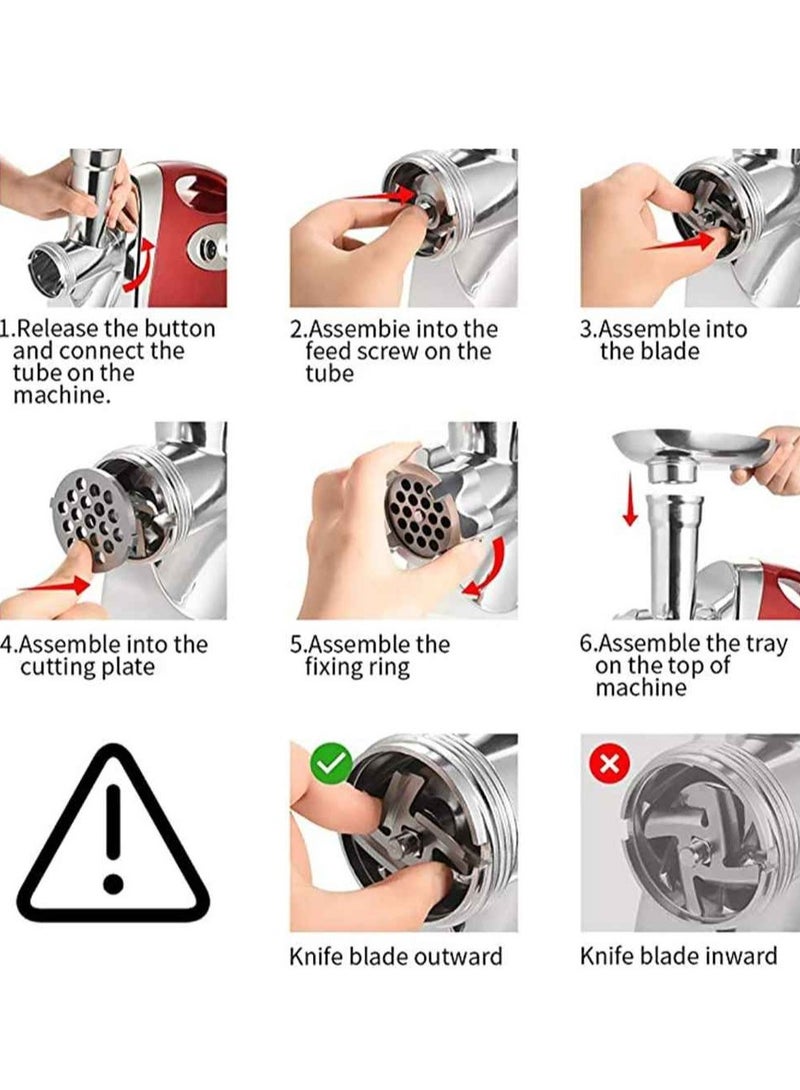 1.Release the button and connect the tube on the machine.

2.Assembie into the feed screw on the tube

3.Assemble into the blade

4.Assemble into the cutting plate

5.Assemble the fixing ring

6.Assemble the tray on the top of machine

Knife blade outward

Knife blade inward