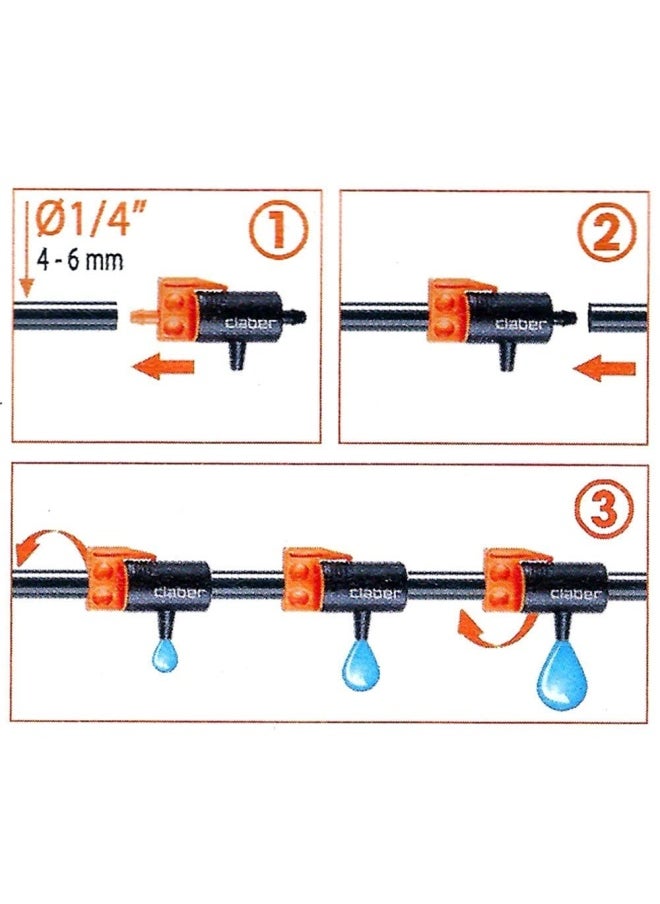 Ø1/4"
4 - 6 mm

①

claber

②

claber

③

claber

claber

claber