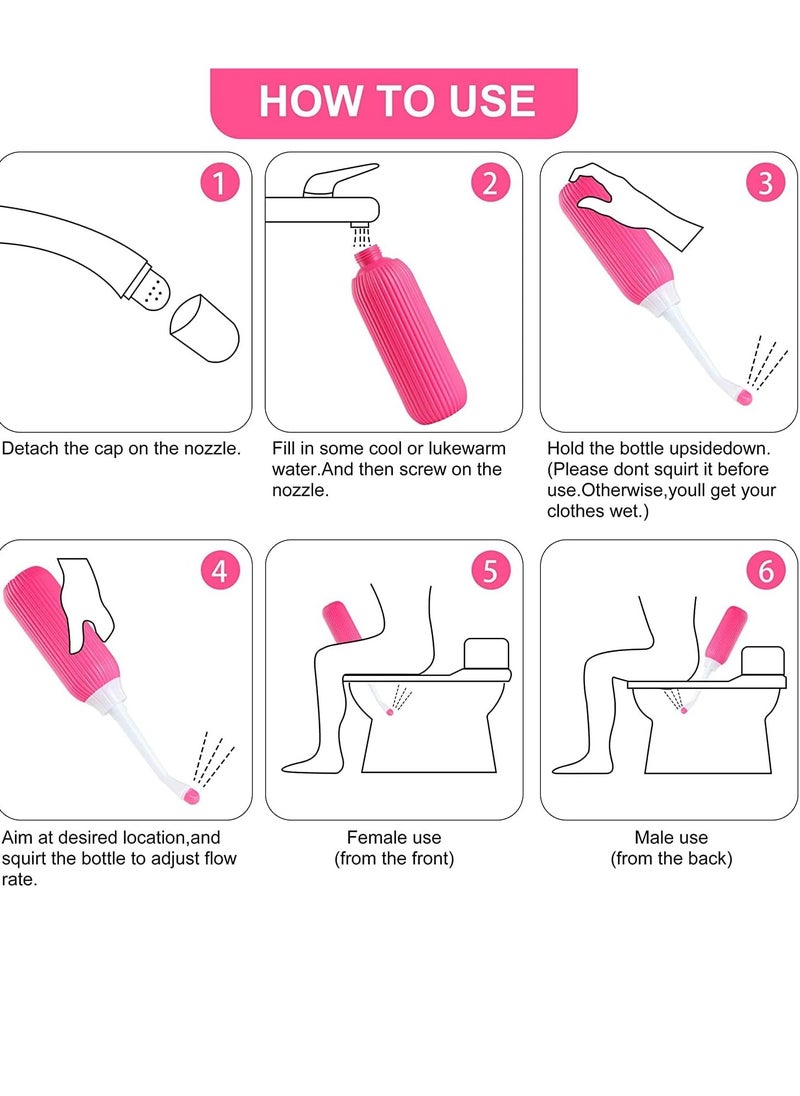 HOW TO USE

1

Detach the cap on the nozzle.

2

Fill in some cool or lukewarm water.And then screw on the nozzle.

3

Hold the bottle upsidedown. (Please dont squirt it before use.Otherwise,youll get your clothes wet.)

4

Aim at desired location,and squirt the bottle to adjust flow rate.

5

Female use (from the front)

6

Male use (from the back)