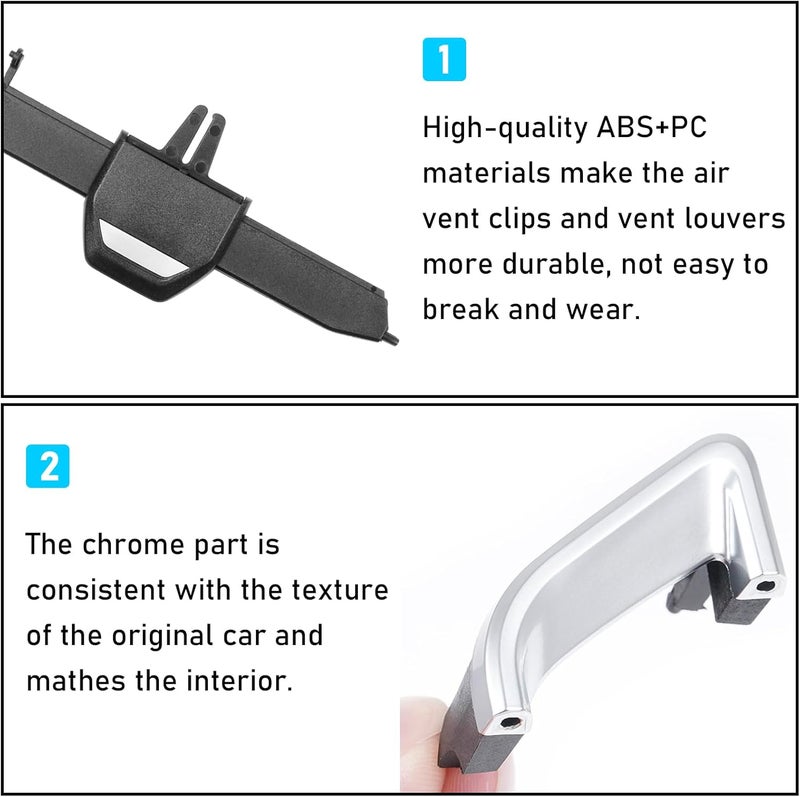 1

High-quality ABS+PC materials make the air vent clips and vent louvers more durable, not easy to break and wear.

2

The chrome part is consistent with the texture of the original car and mathes the interior.