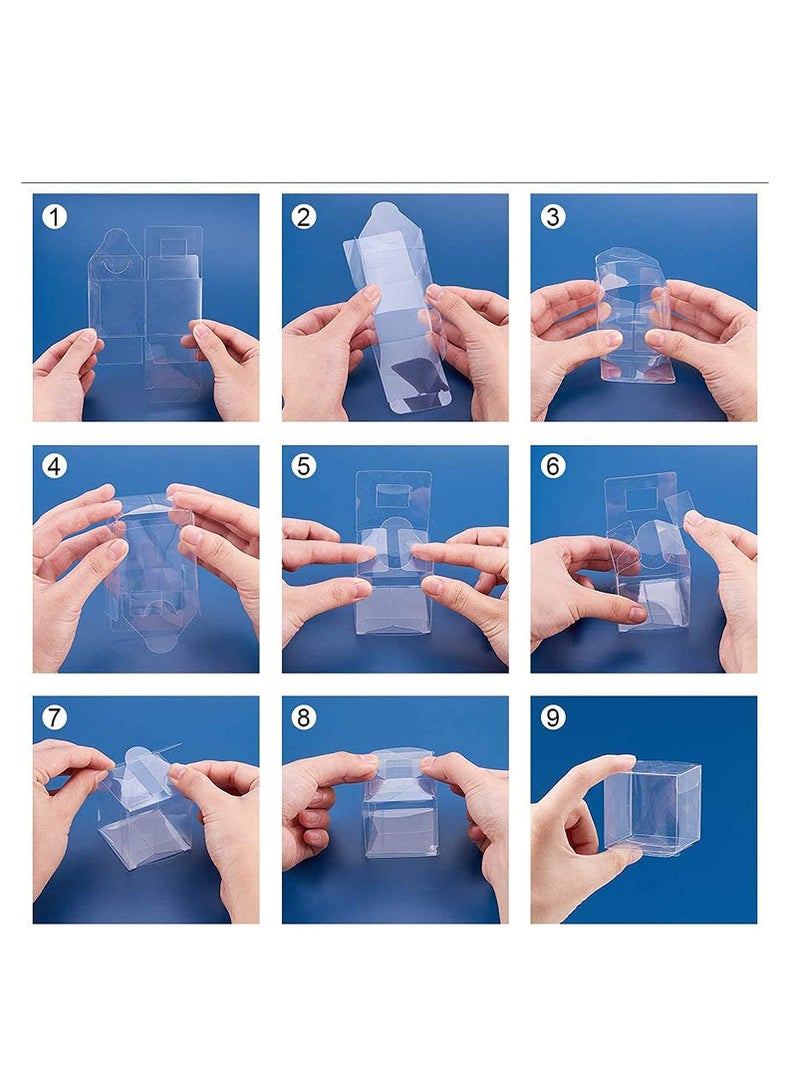 1
2
3
4
5
6
7
8
9