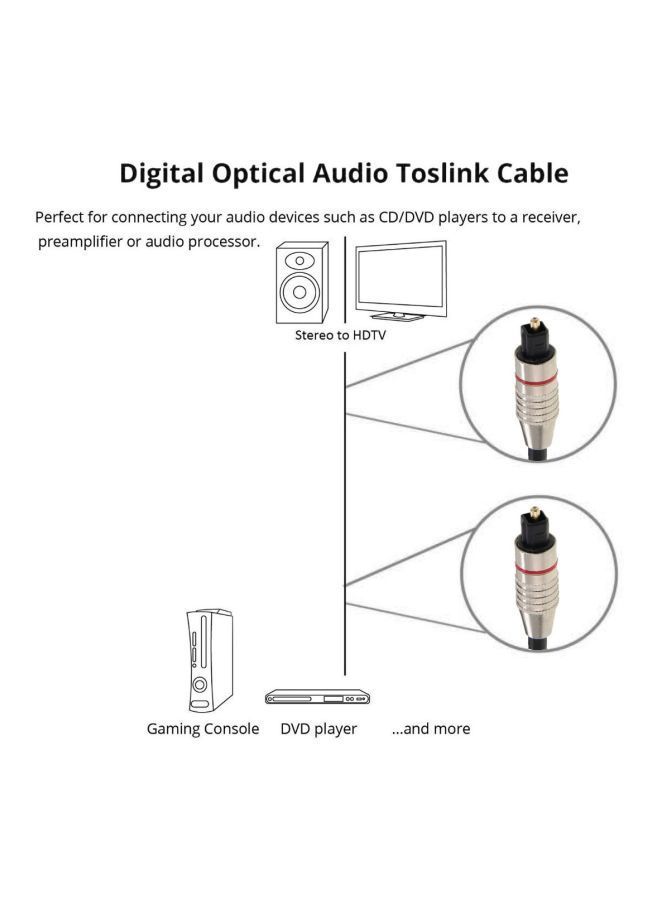 Digital Optical Audio Toslink Cable

Perfect for connecting your audio devices such as CD/DVD players to a receiver, preamplifier or audio processor.

Stereo to HDTV

Gaming Console

DVD player

...and more