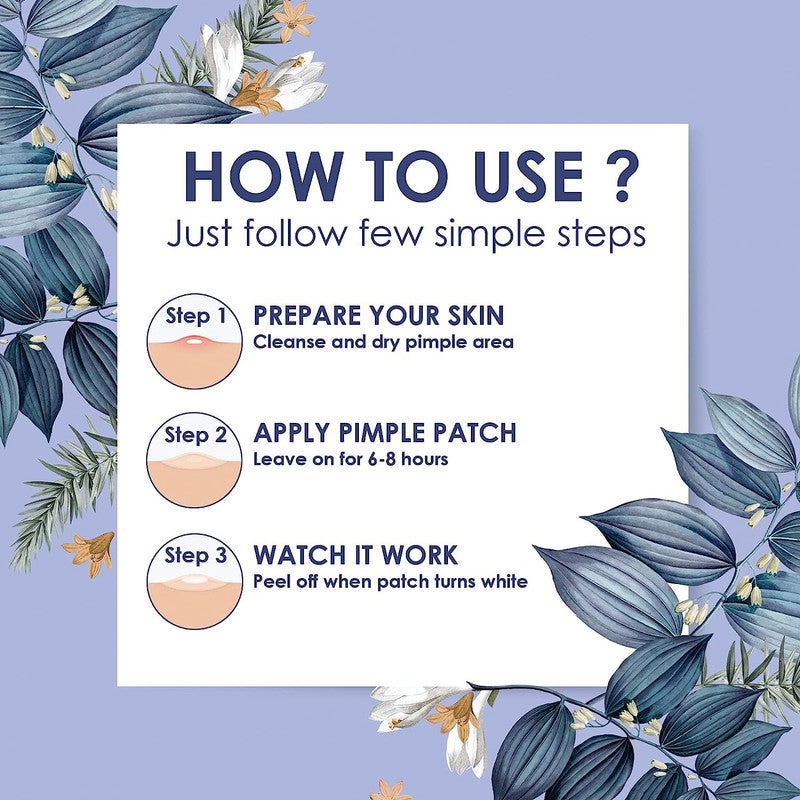 HOW TO USE ?
Just follow few simple steps

Step 1
PREPARE YOUR SKIN
Cleanse and dry pimple area

Step 2
APPLY PIMPLE PATCH
Leave on for 6-8 hours

Step 3
WATCH IT WORK
Peel off when patch turns white