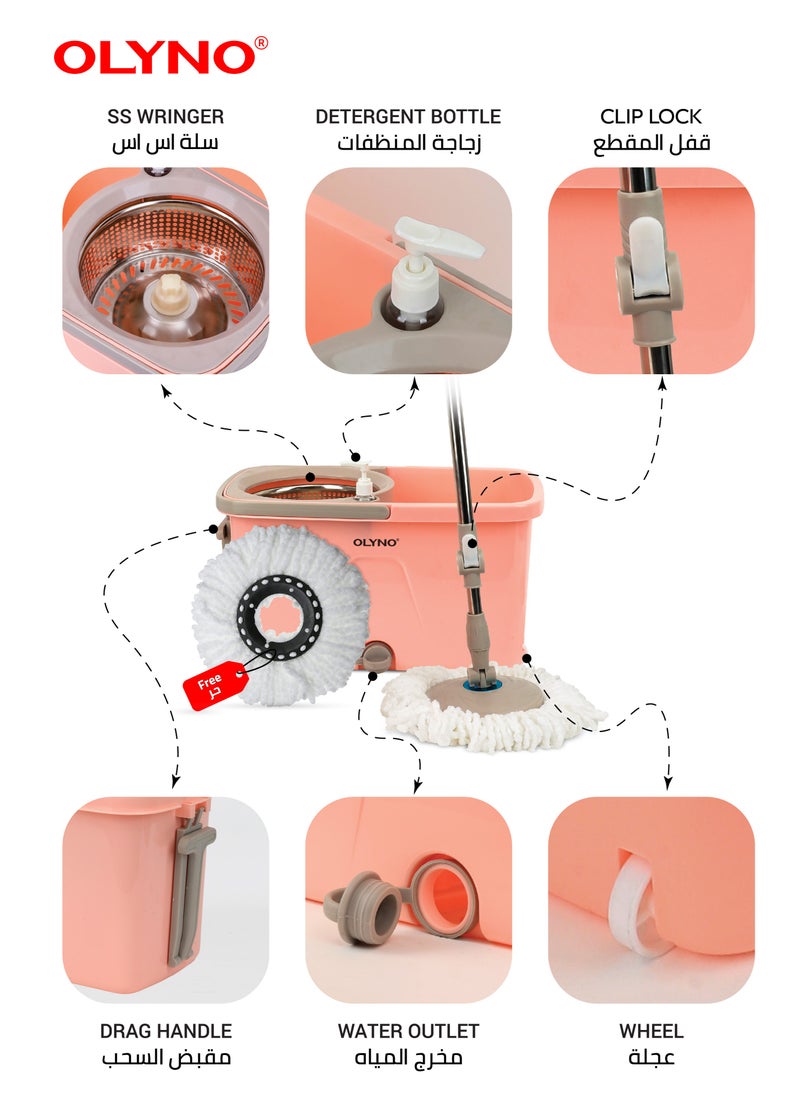 OLYNO®

SS WRINGER
سلة اس اس

DETERGENT BOTTLE
زجاجة المنظفات

CLIP LOCK
قفل المقطع

OLYNO®

Free
حر

DRAG HANDLE
مقبض السحب

WATER OUTLET
مخرج المياه

WHEEL
عجلة