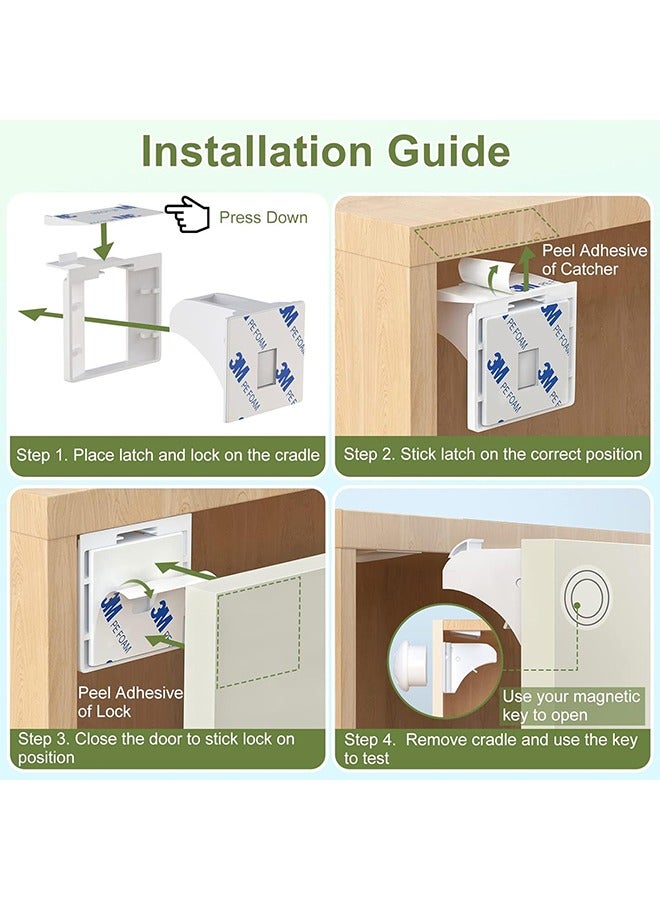 Installation Guide

Press Down

3M PE FOAM
3M PE FOAM

Step 1. Place latch and lock on the cradle

Peel Adhesive of Catcher

3M PE FOAM

Step 2. Stick latch on the correct position

3M PE FOAM

Peel Adhesive of Lock

Step 3. Close the door to stick lock on position

Use your magnetic key to open

Step 4. Remove cradle and use the key to test