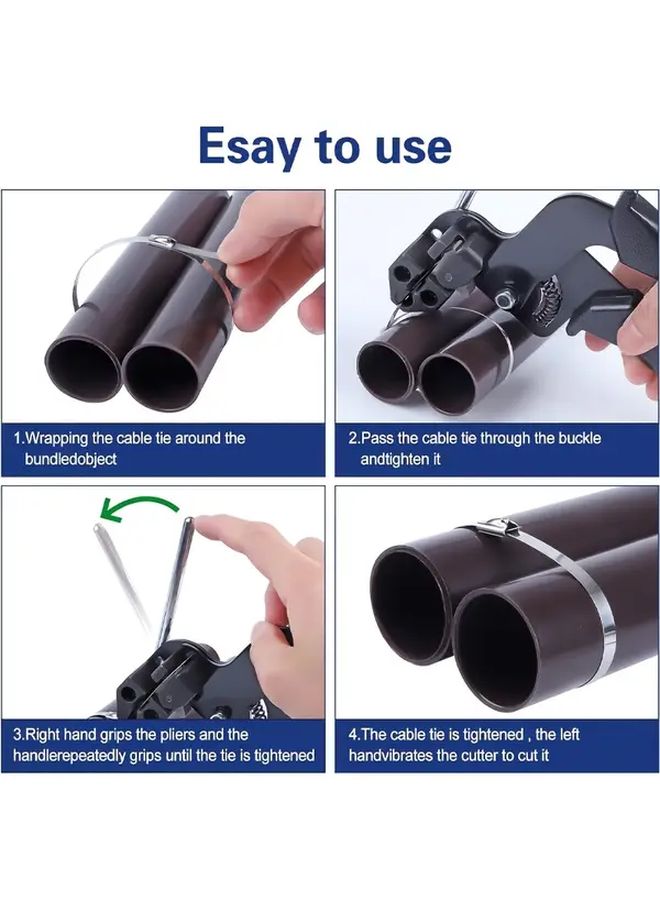 Esay to use

1.Wrapping the cable tie around the bundledobject

2.Pass the cable tie through the buckle andtighten it

3.Right hand grips the pliers and the handlerepeatedly grips until the tie is tightened

4.The cable tie is tightened , the left handvibrates the cutter to cut it