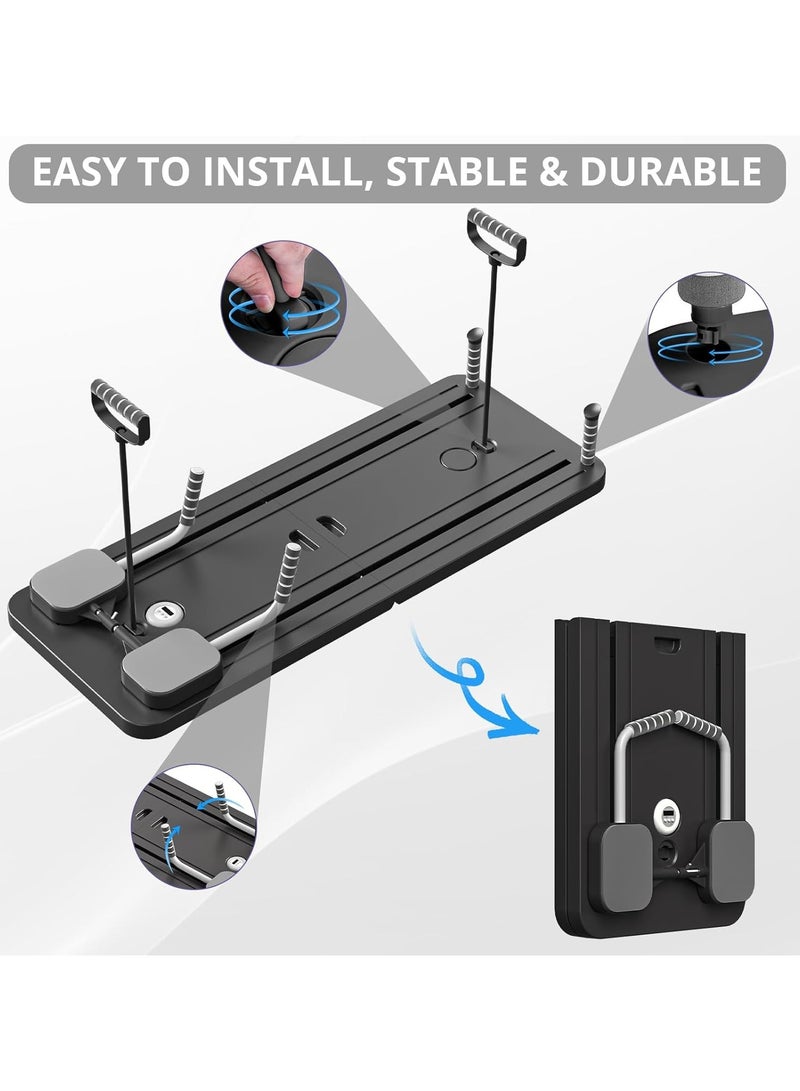 EASY TO INSTALL, STABLE & DURABLE