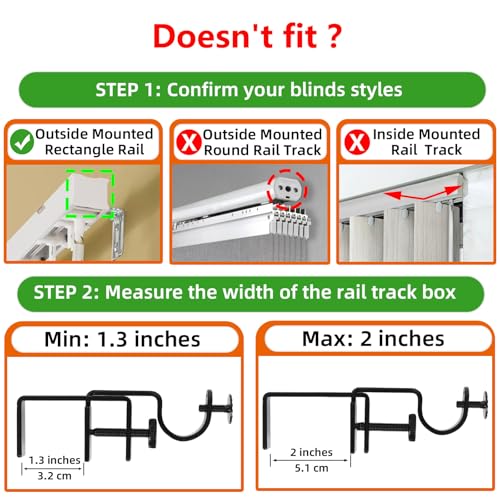 Doesn't fit ?

STEP 1: Confirm your blinds styles

Outside Mounted Rectangle Rail

Outside Mounted Round Rail Track

Inside Mounted Rail Track

STEP 2: Measure the width of the rail track box

Min: 1.3 inches

1.3 inches
3.2 cm

Max: 2 inches

2 inches
5.1 cm