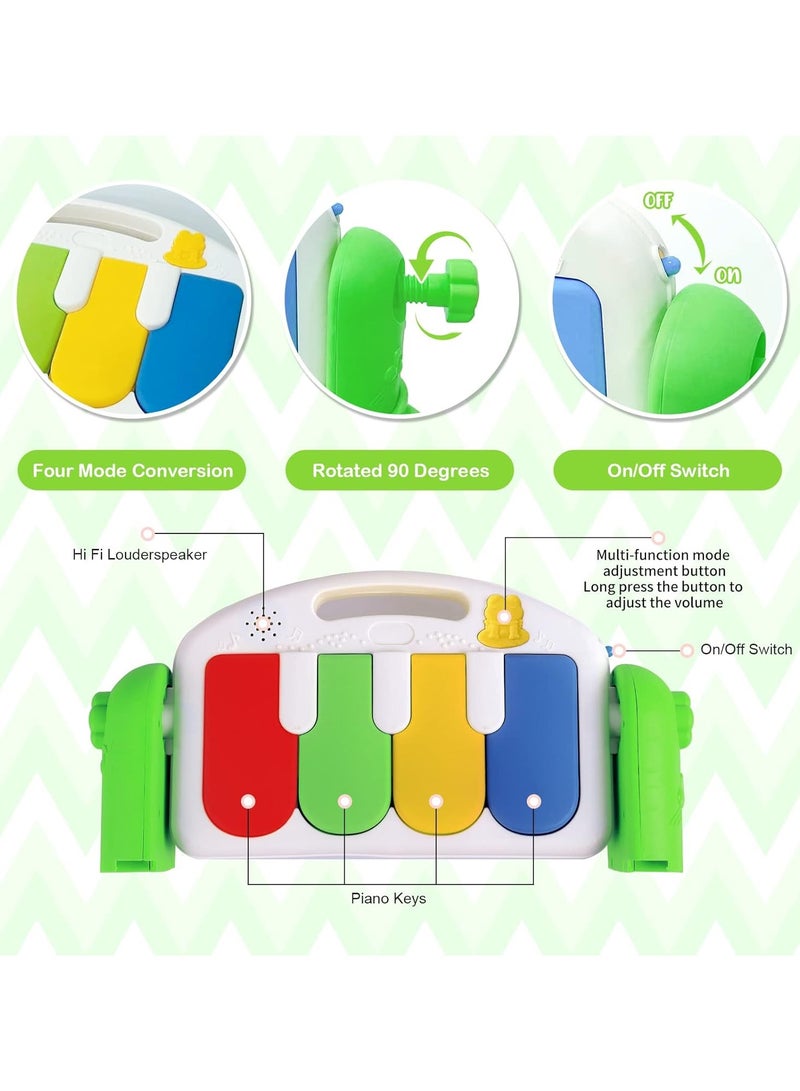 OFF
ON

Four Mode Conversion

Rotated 90 Degrees

On/Off Switch

Hi Fi Louderspeaker

Multi-function mode adjustment button
Long press the button to adjust the volume

On/Off Switch

Piano Keys