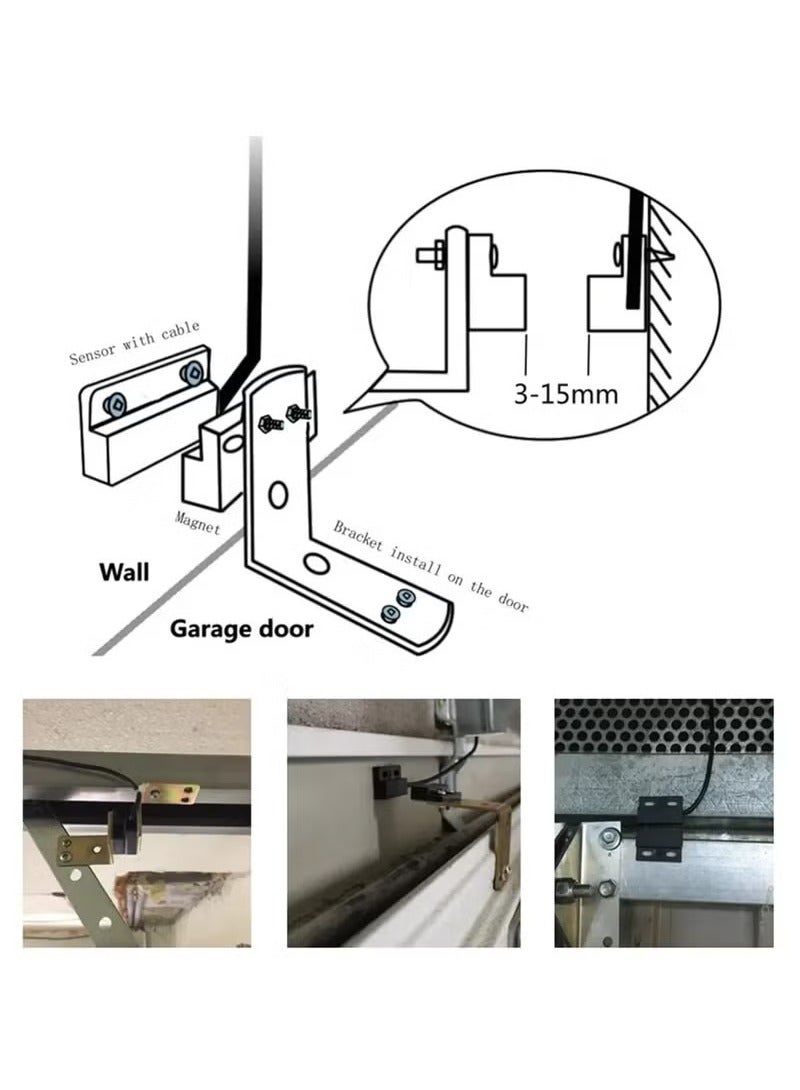 Sensor with cable

3-15mm

Magnet

Bracket install on the door

Wall

Garage door