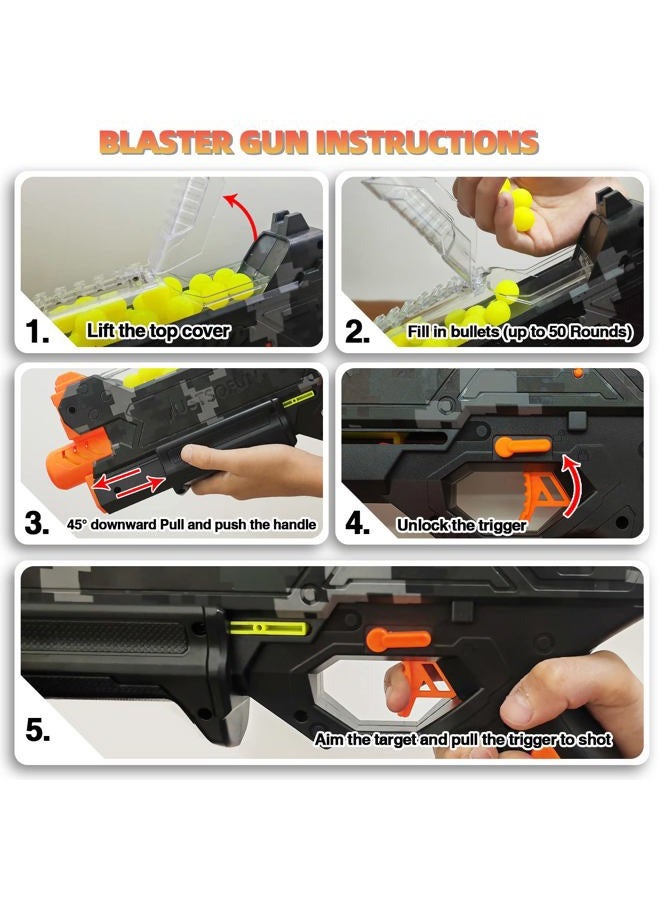 BLASTER GUN INSTRUCTIONS

1. Lift the top cover

2. Fill in bullets (up to 50 Rounds)

3. 45° downward Pull and push the handle

4. Unlock the trigger

5. Aim the target and pull the trigger to shot