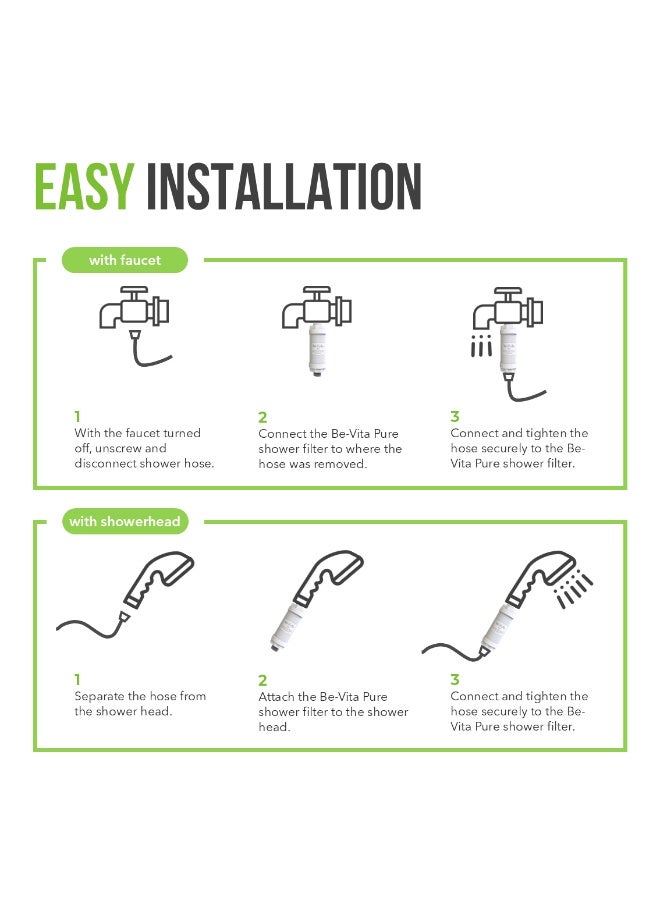 EASY INSTALLATION

with faucet

1
With the faucet turned off, unscrew and disconnect shower hose.

2
Connect the Be-Vita Pure shower filter to where the hose was removed.

3
Connect and tighten the hose securely to the Be-Vita Pure shower filter.

with showerhead

1
Separate the hose from the shower head.

2
Attach the Be-Vita Pure shower filter to the shower head.

3
Connect and tighten the hose securely to the Be-Vita Pure shower filter.