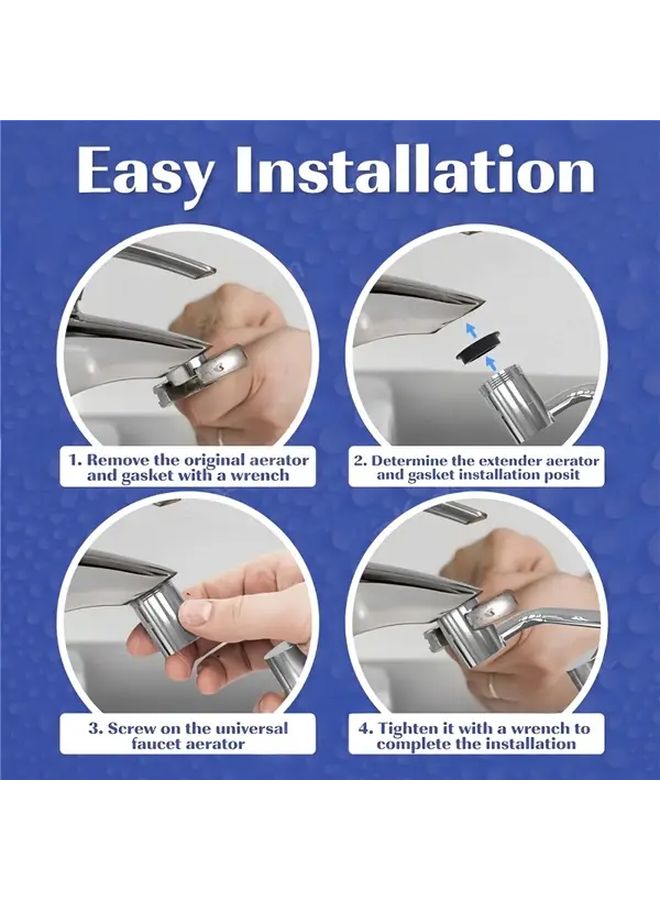 Easy Installation

1. Remove the original aerator and gasket with a wrench

2. Determine the extender aerator and gasket installation posit

3. Screw on the universal faucet aerator

4. Tighten it with a wrench to complete the installation