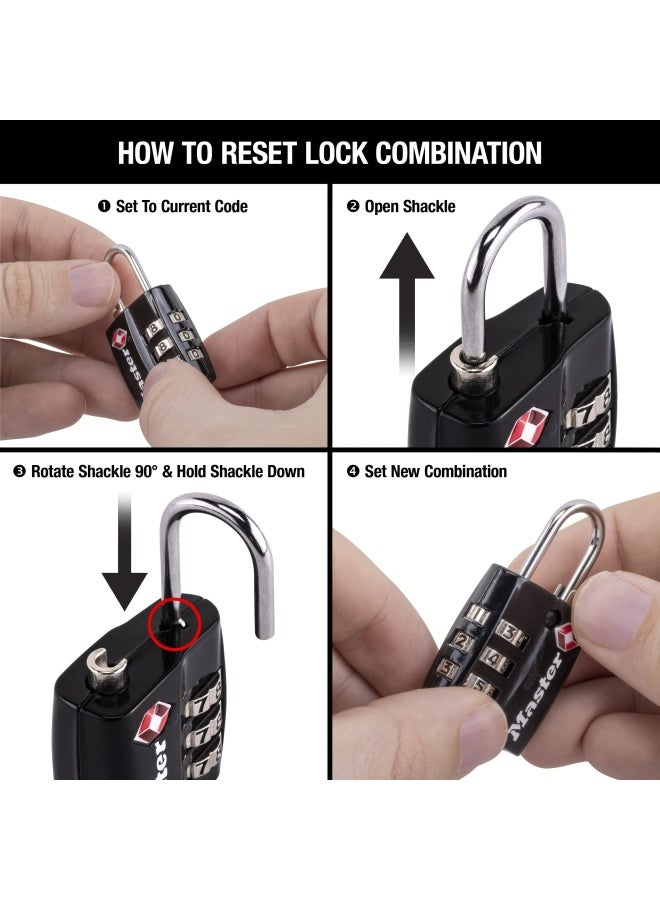 HOW TO RESET LOCK COMBINATION

❶ Set To Current Code

Master

❷ Open Shackle

❸ Rotate Shackle 90° & Hold Shackle Down

Master

❹ Set New Combination

Master