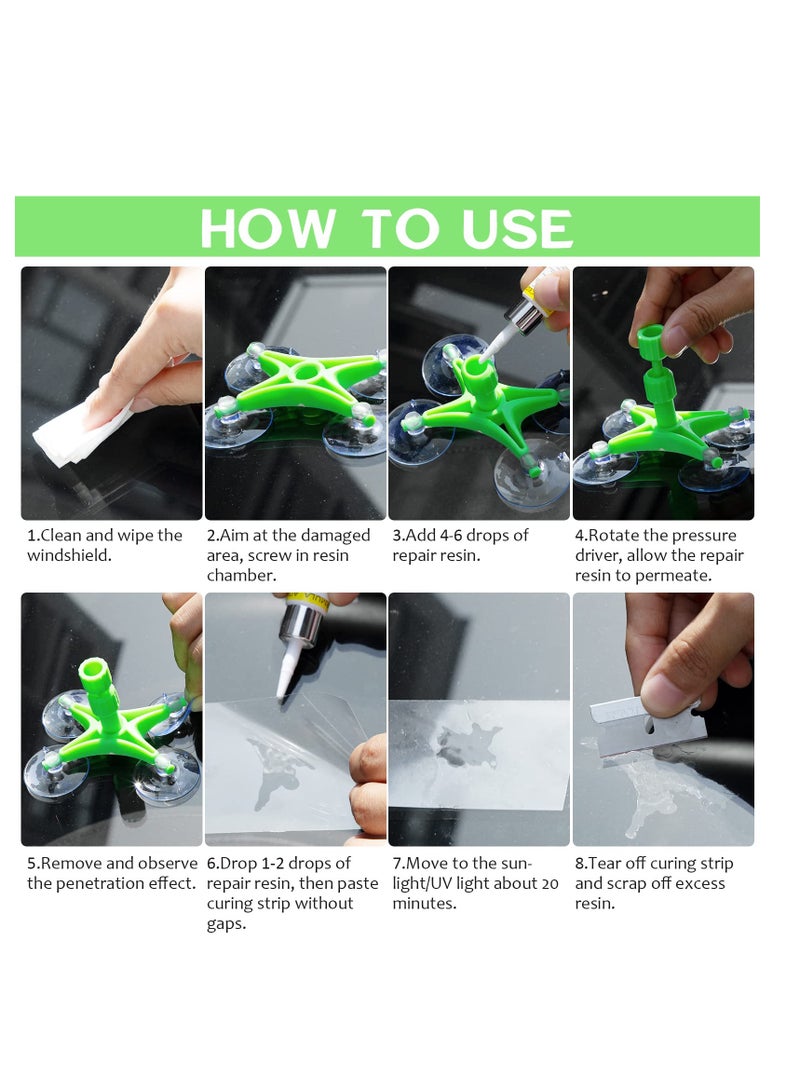 HOW TO USE

1.Clean and wipe the windshield.

2.Aim at the damaged area, screw in resin chamber.

3.Add 4-6 drops of repair resin.

4.Rotate the pressure driver, allow the repair resin to permeate.

5.Remove and observe the penetration effect.

6.Drop 1-2 drops of repair resin, then paste curing strip without gaps.

7.Move to the sunlight/UV light about 20 minutes.

8.Tear off curing strip and scrap off excess resin.