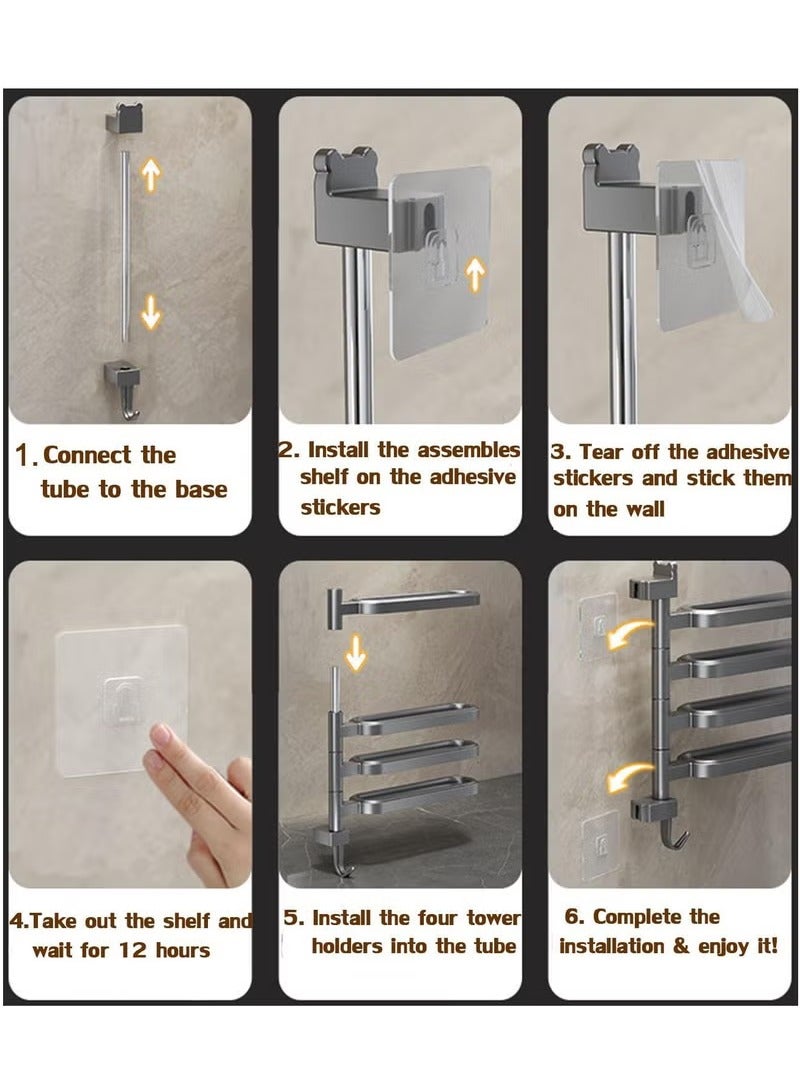 1. Connect the tube to the base

2. Install the assembles shelf on the adhesive stickers

3. Tear off the adhesive stickers and stick them on the wall

4.Take out the shelf and wait for 12 hours

5. Install the four tower holders into the tube

6. Complete the installation & enjoy it!