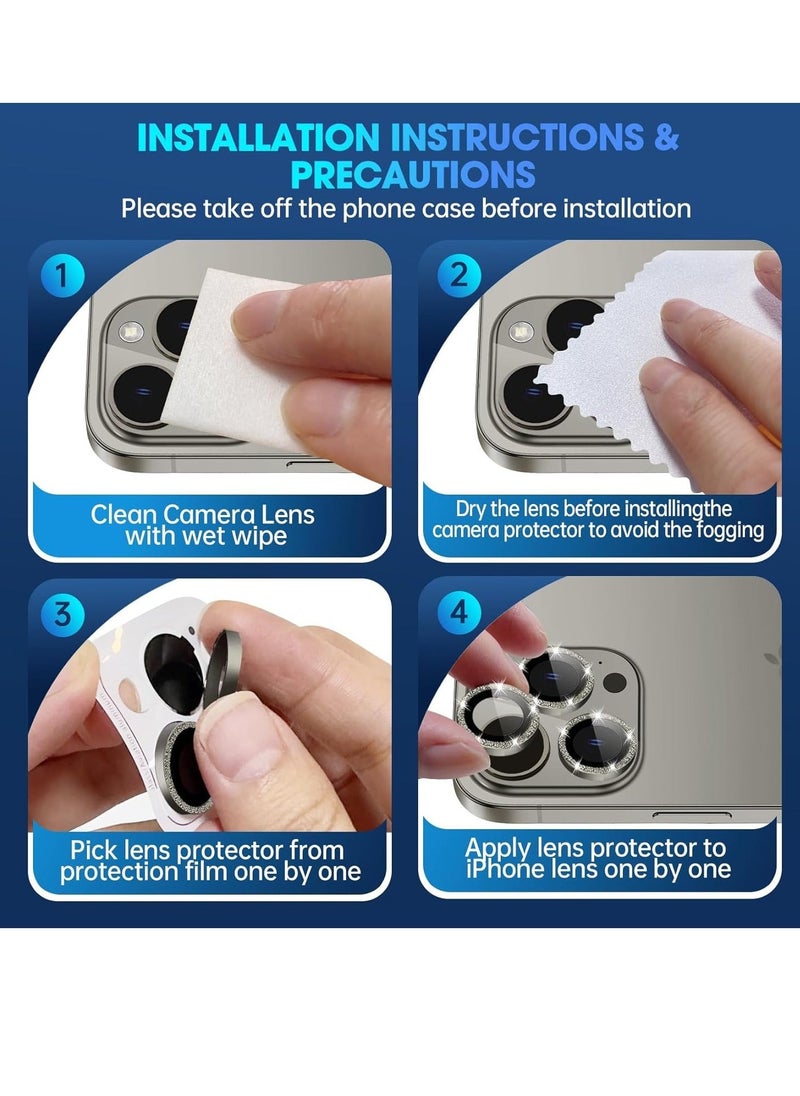 INSTALLATION INSTRUCTIONS & PRECAUTIONS

Please take off the phone case before installation

1

Clean Camera Lens with wet wipe

2

Dry the lens before installingthe camera protector to avoid the fogging

3

Pick lens protector from protection film one by one

4

Apply lens protector to iPhone lens one by one