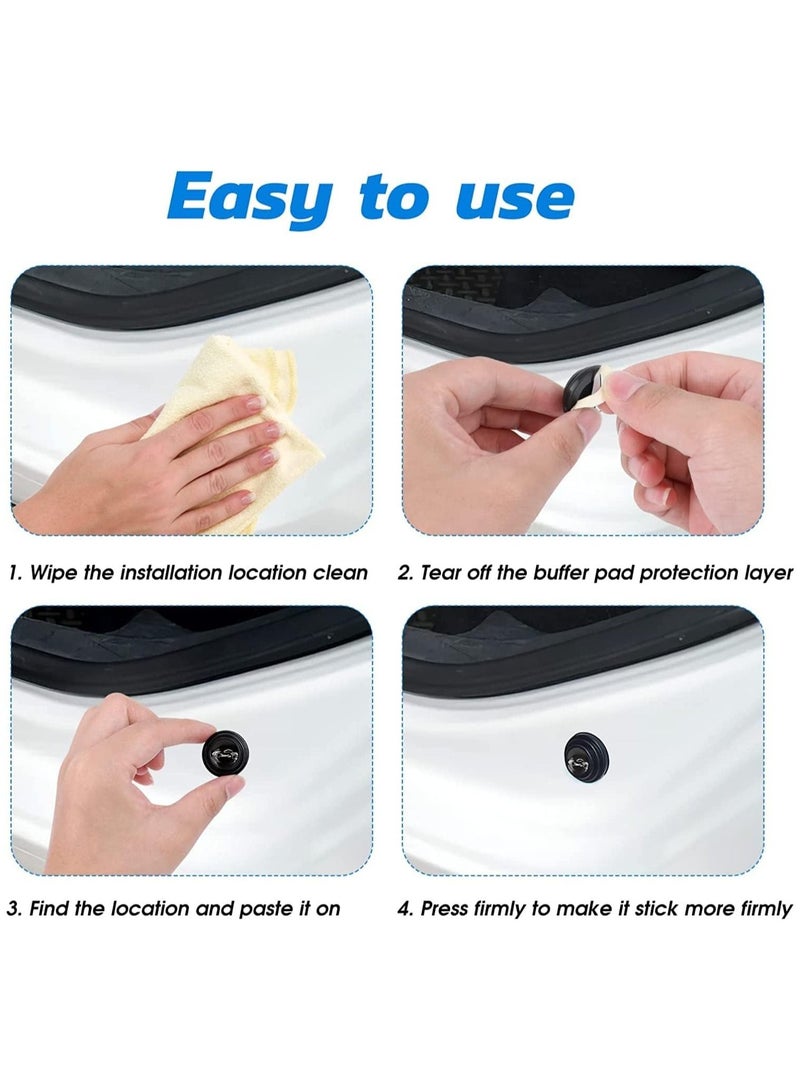 Easy to use

1. Wipe the installation location clean

2. Tear off the buffer pad protection layer

3. Find the location and paste it on

4. Press firmly to make it stick more firmly