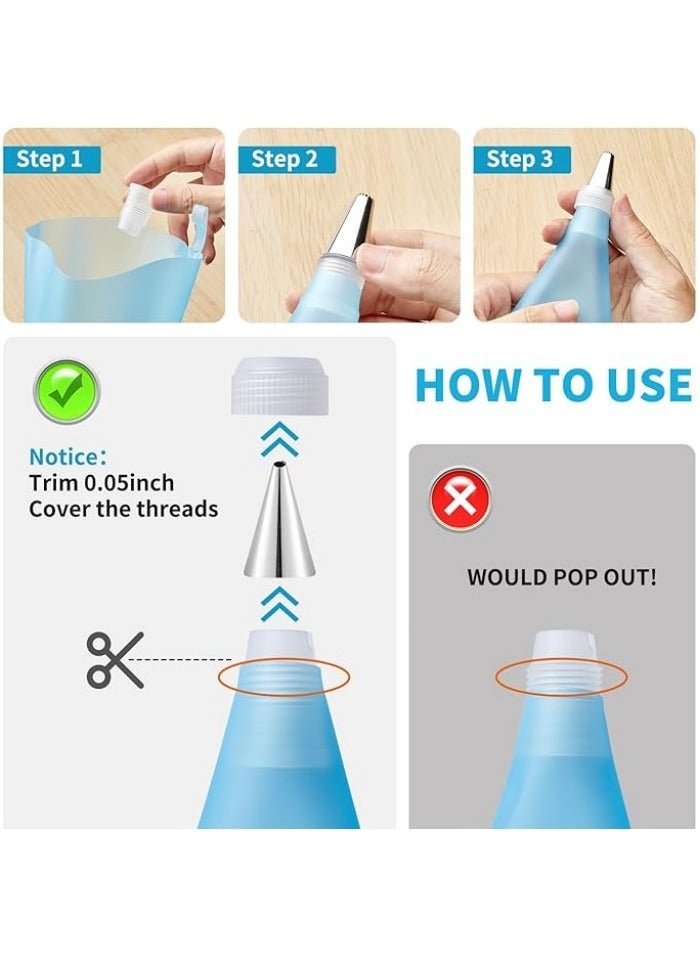 Step 1

Step 2

Step 3

HOW TO USE

Notice:
Trim 0.05inch
Cover the threads

WOULD POP OUT!