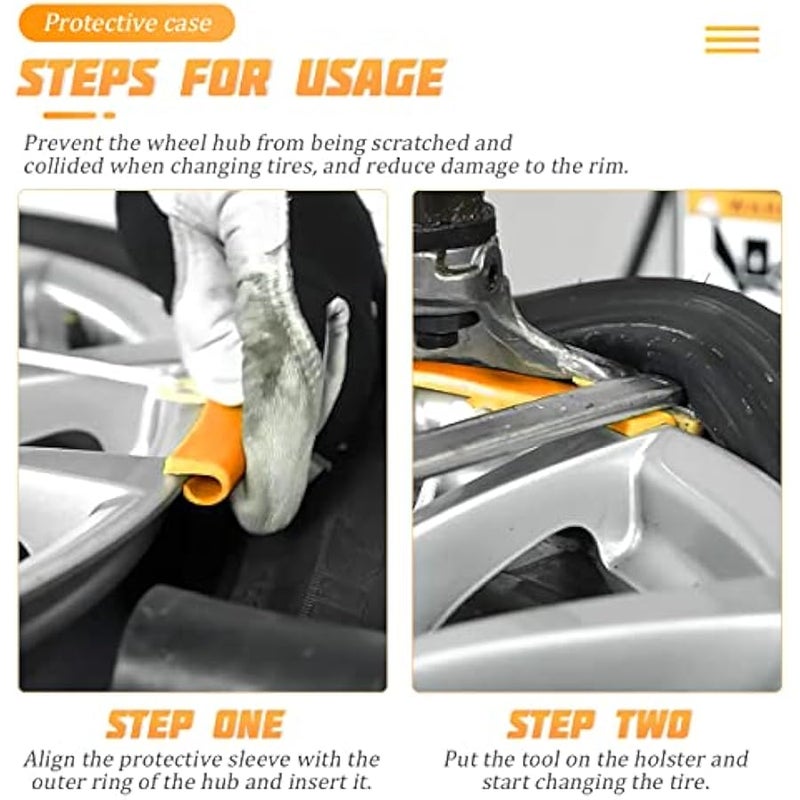 Protective case

STEPS FOR USAGE

Prevent the wheel hub from being scratched and collided when changing tires, and reduce damage to the rim.

STEP ONE

Align the protective sleeve with the outer ring of the hub and insert it.

STEP TWO

Put the tool on the holster and start changing the tire.