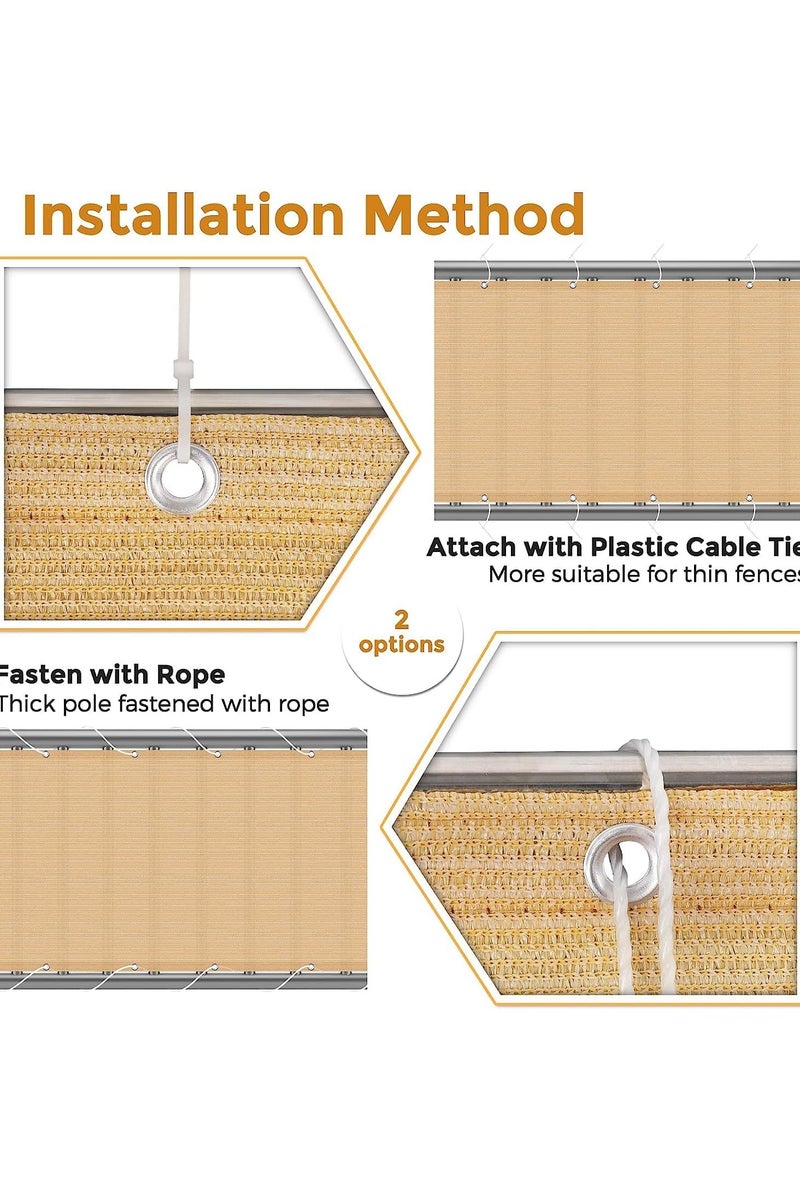 Installation Method

Attach with Plastic Cable Tie
More suitable for thin fences

2
options

Fasten with Rope
Thick pole fastened with rope