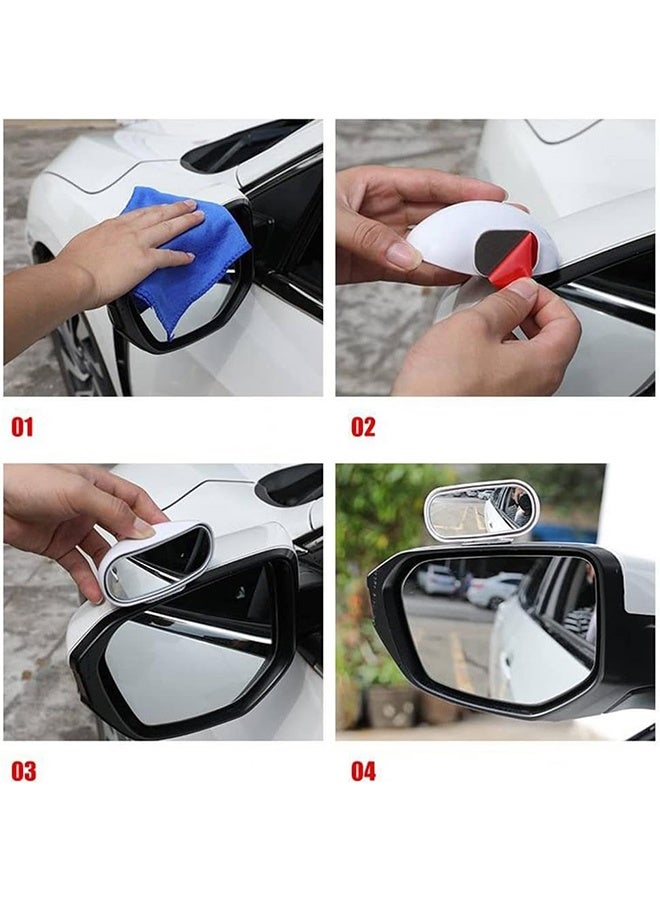 01

02

03

04