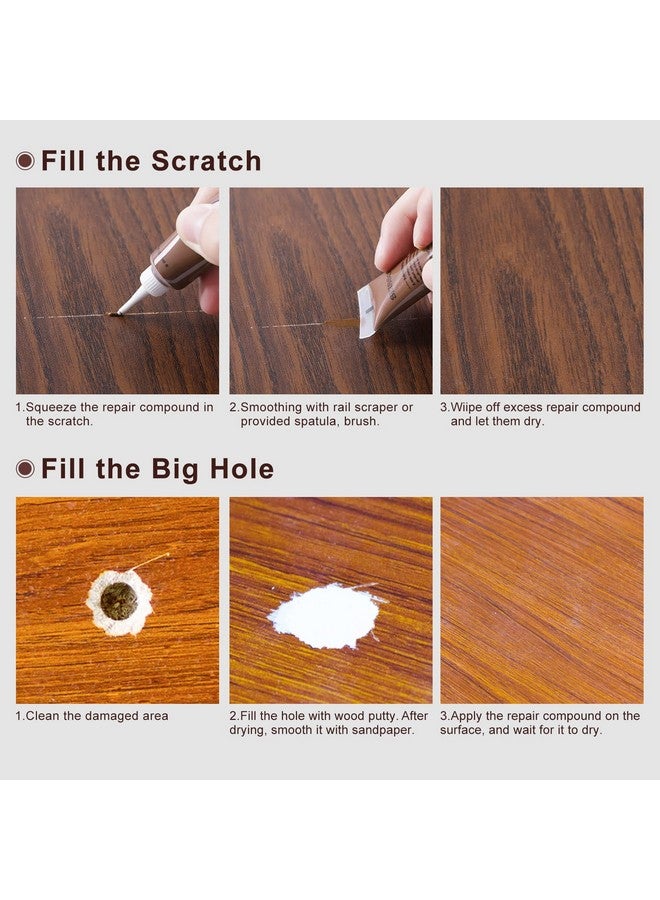 Fill the Scratch

1.Squeeze the repair compound in the scratch.

2.Smoothing with rail scraper or provided spatula, brush.

3.Wiipe off excess repair compound and let them dry.

Fill the Big Hole

1.Clean the damaged area

2.Fill the hole with wood putty. After drying, smooth it with sandpaper.

3.Apply the repair compound on the surface, and wait for it to dry.