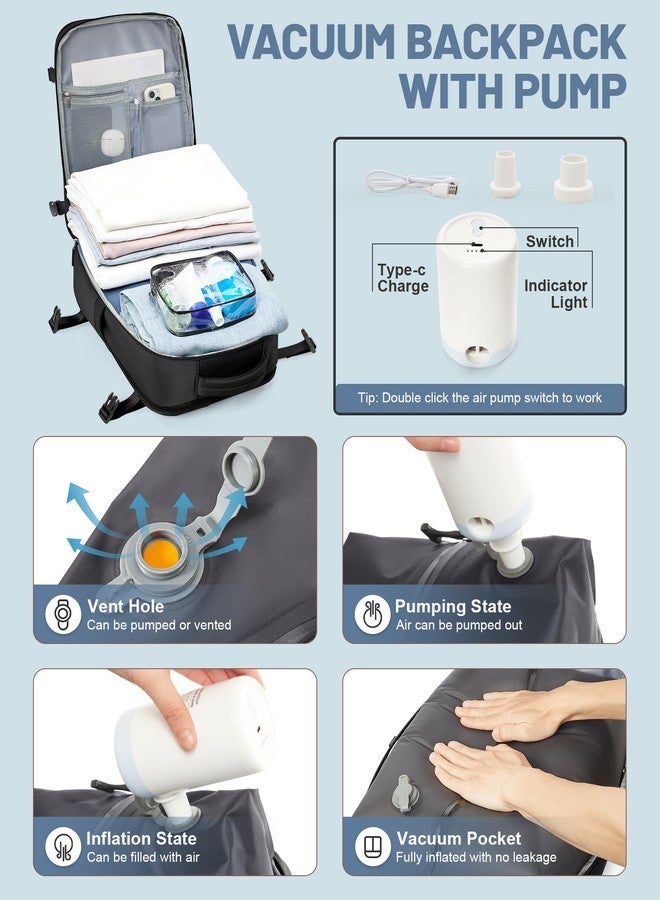 VACUUM BACKPACK WITH PUMP

Switch

Type-c Charge

Indicator Light

Tip: Double click the air pump switch to work

Vent Hole
Can be pumped or vented

Pumping State
Air can be pumped out

Inflation State
Can be filled with air

Vacuum Pocket
Fully inflated with no leakage