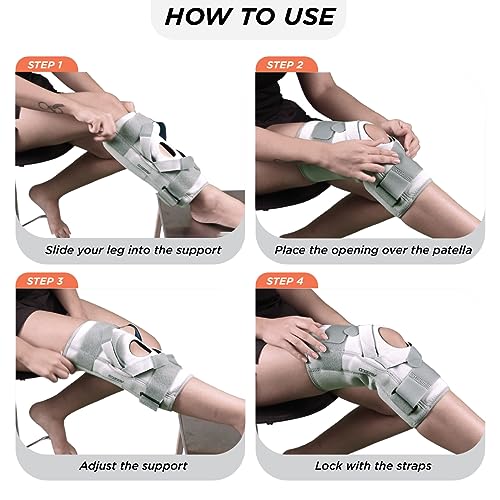 HOW TO USE

STEP 1

Slide your leg into the support

STEP 2

Place the opening over the patella

STEP 3

Adjust the support

STEP 4

Lock with the straps