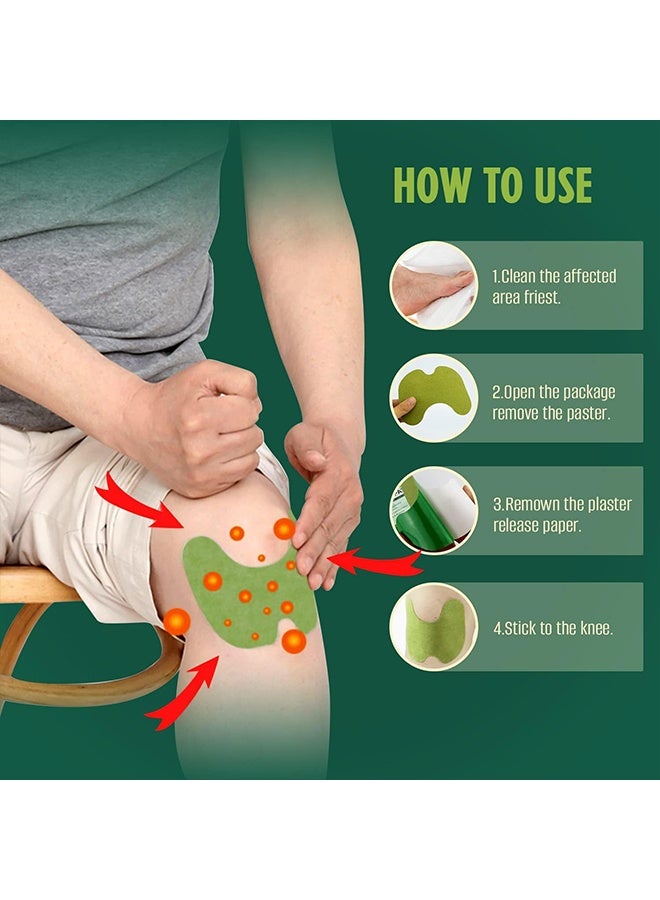 HOW TO USE

1.Clean the affected area friest.

2.Open the package remove the paster.

3.Remown the plaster release paper.

4.Stick to the knee.