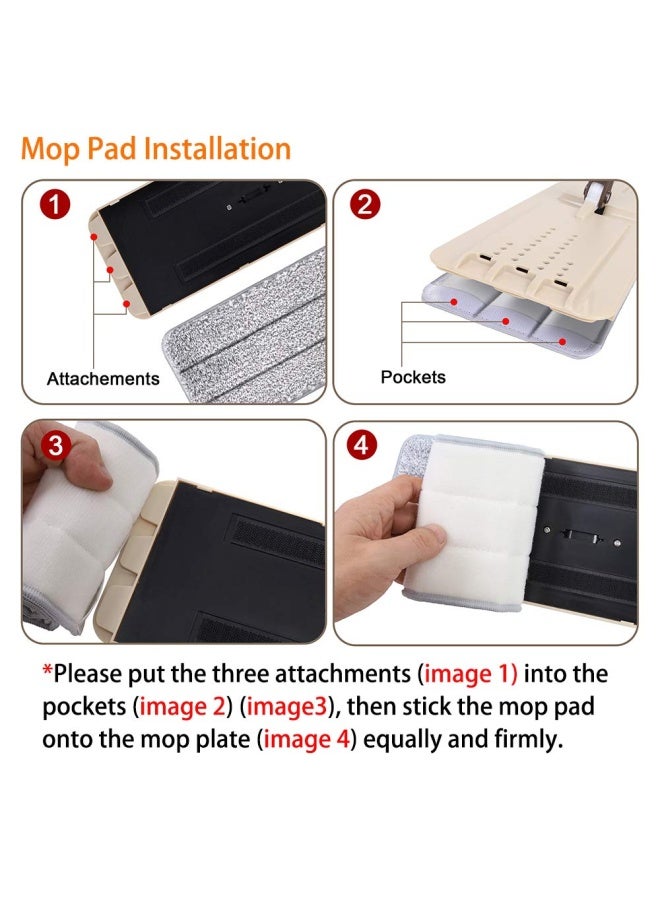 Mop Pad Installation

1

Attachements

2

Pockets

3

4

*Please put the three attachments (image 1) into the pockets (image 2) (image3), then stick the mop pad onto the mop plate (image 4) equally and firmly.