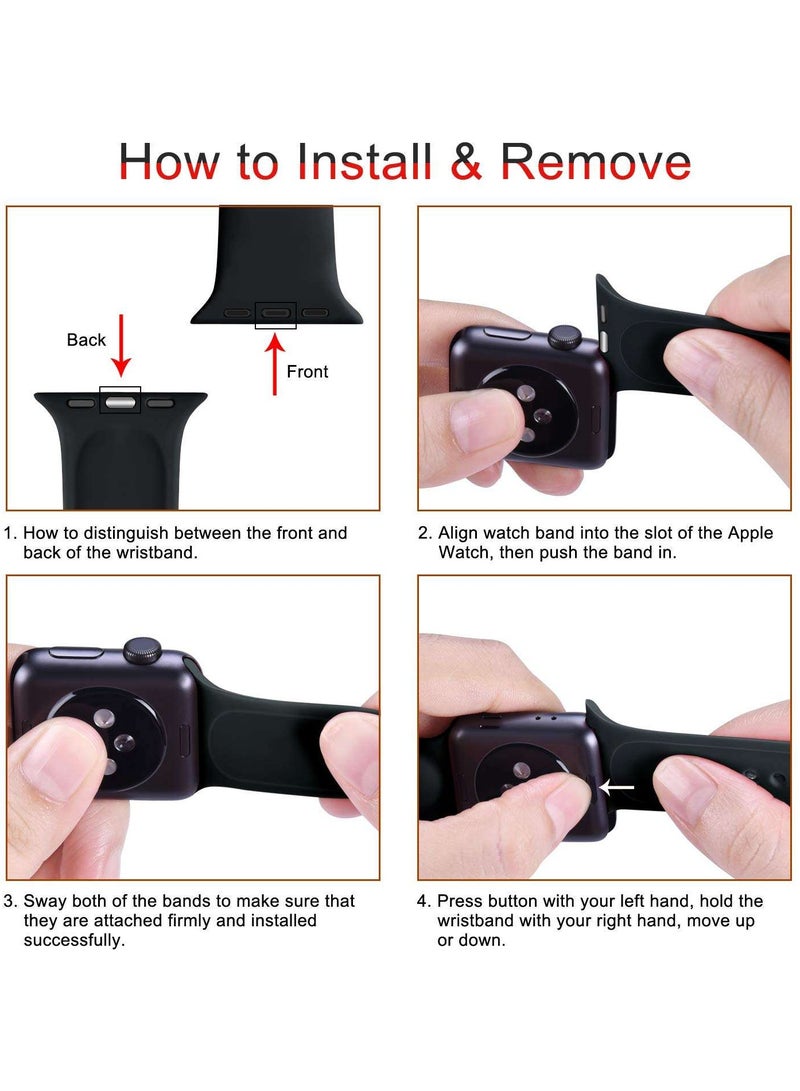 How to Install & Remove

Back

Front

1. How to distinguish between the front and back of the wristband.

2. Align watch band into the slot of the Apple Watch, then push the band in.

3. Sway both of the bands to make sure that they are attached firmly and installed successfully.

4. Press button with your left hand, hold the wristband with your right hand, move up or down.