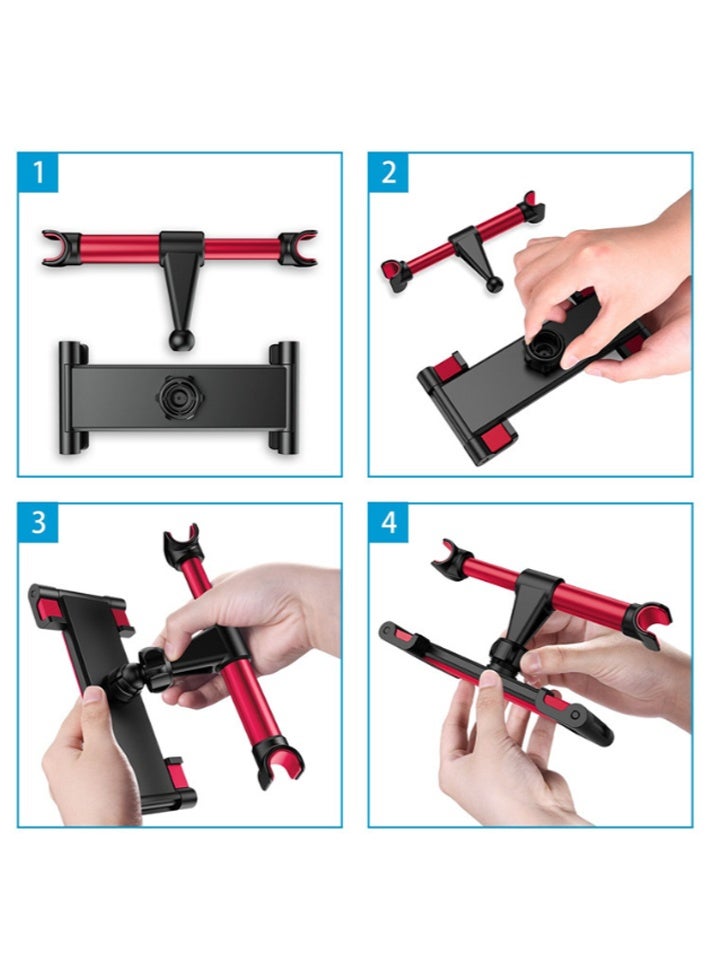 1

2

3

4