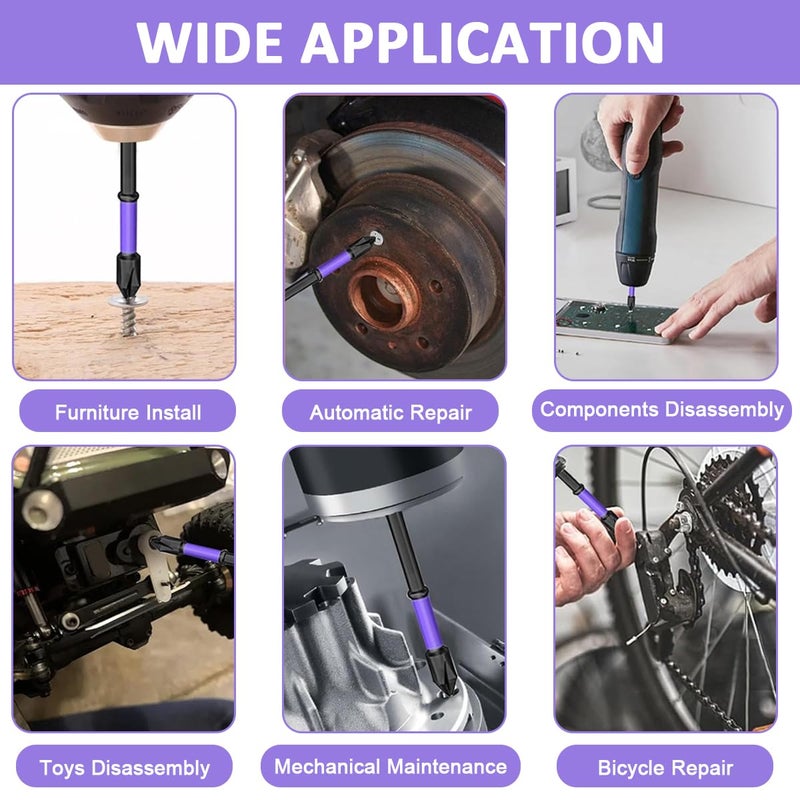 WIDE APPLICATION

Furniture Install

Automatic Repair

Components Disassembly

Toys Disassembly

Mechanical Maintenance

Bicycle Repair