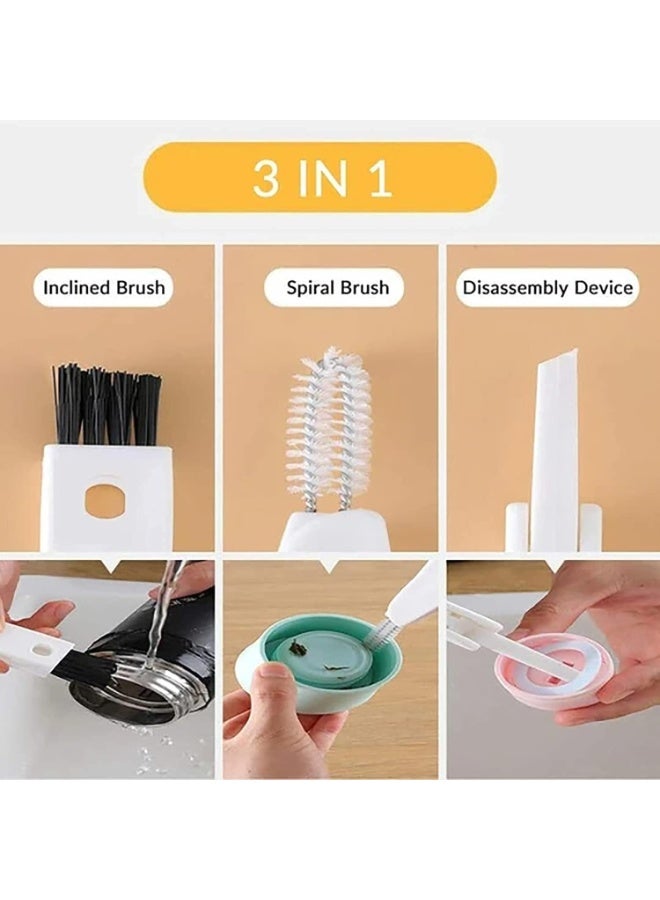 3 IN 1

Inclined Brush

Spiral Brush

Disassembly Device