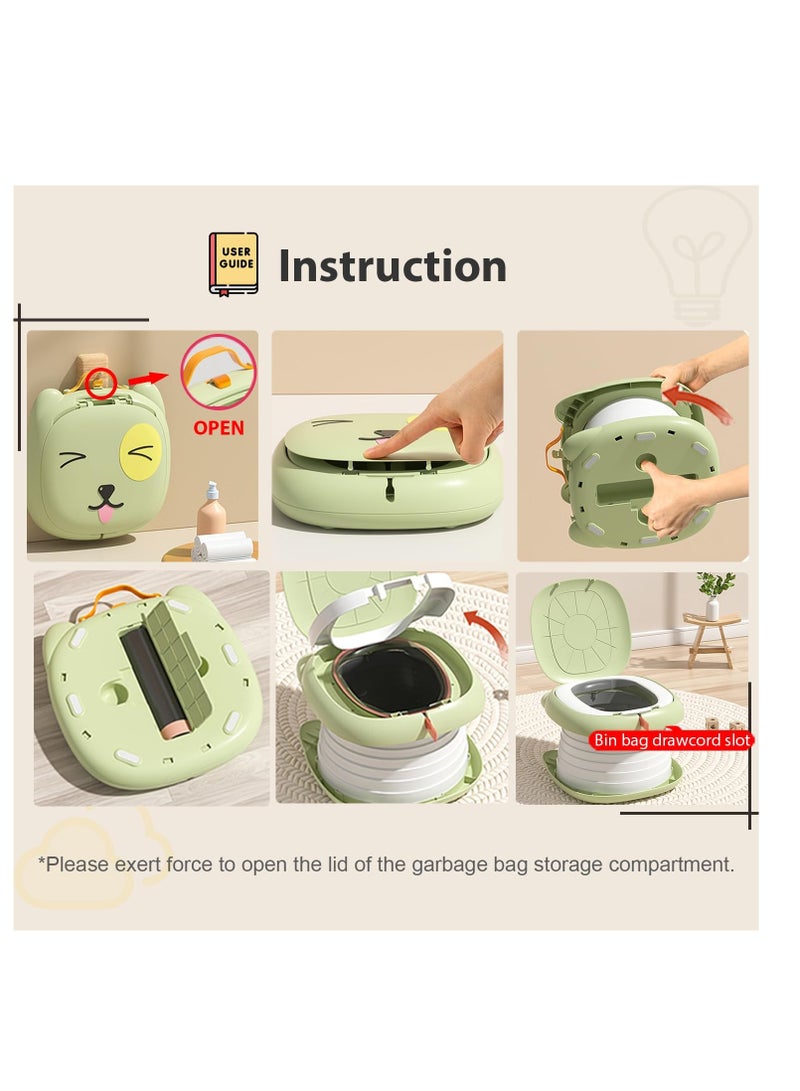 USER GUIDE

Instruction

OPEN

Bin bag drawcord slot

*Please exert force to open the lid of the garbage bag storage compartment.