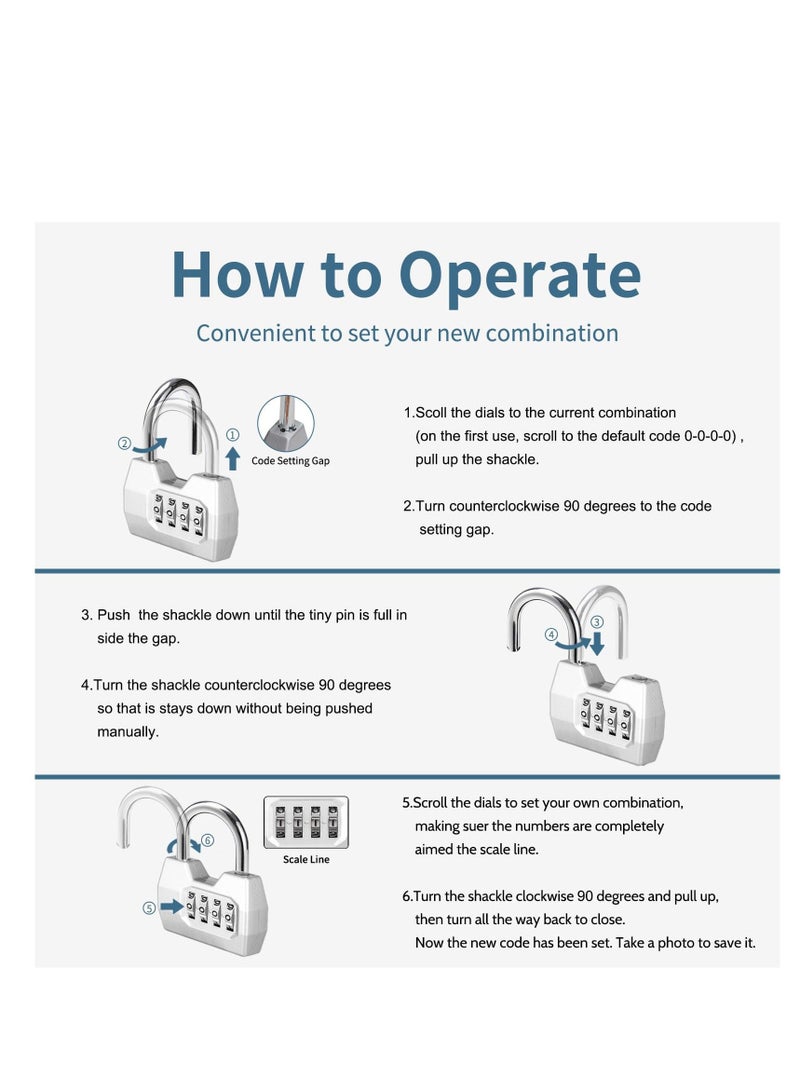 How to Operate

Convenient to set your new combination

②
①
Code Setting Gap

1.Scoll the dials to the current combination (on the first use, scroll to the default code 0-0-0-0) , pull up the shackle.

2.Turn counterclockwise 90 degrees to the code setting gap.

3. Push the shackle down until the tiny pin is full in side the gap.

4.Turn the shackle counterclockwise 90 degrees so that is stays down without being pushed manually.

④
③

⑥
⑤
Scale Line

5.Scroll the dials to set your own combination, making suer the numbers are completely aimed the scale line.

6.Turn the shackle clockwise 90 degrees and pull up, then turn all the way back to close.
Now the new code has been set. Take a photo to save it.