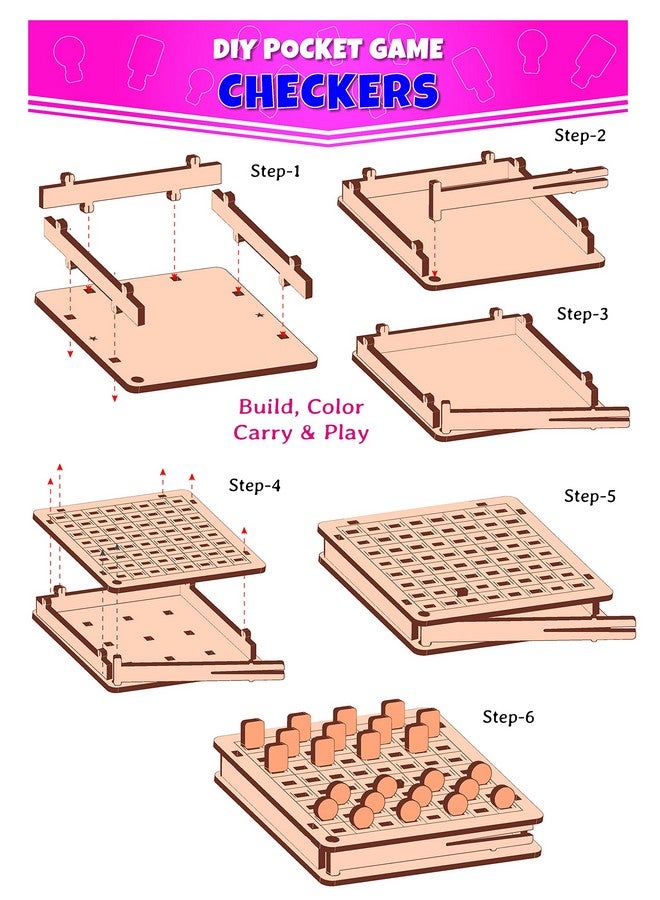 DIY POCKET GAME
CHECKERS

Step-1

Step-2

Step-3

Build, Color
Carry & Play

Step-4

Step-5

Step-6