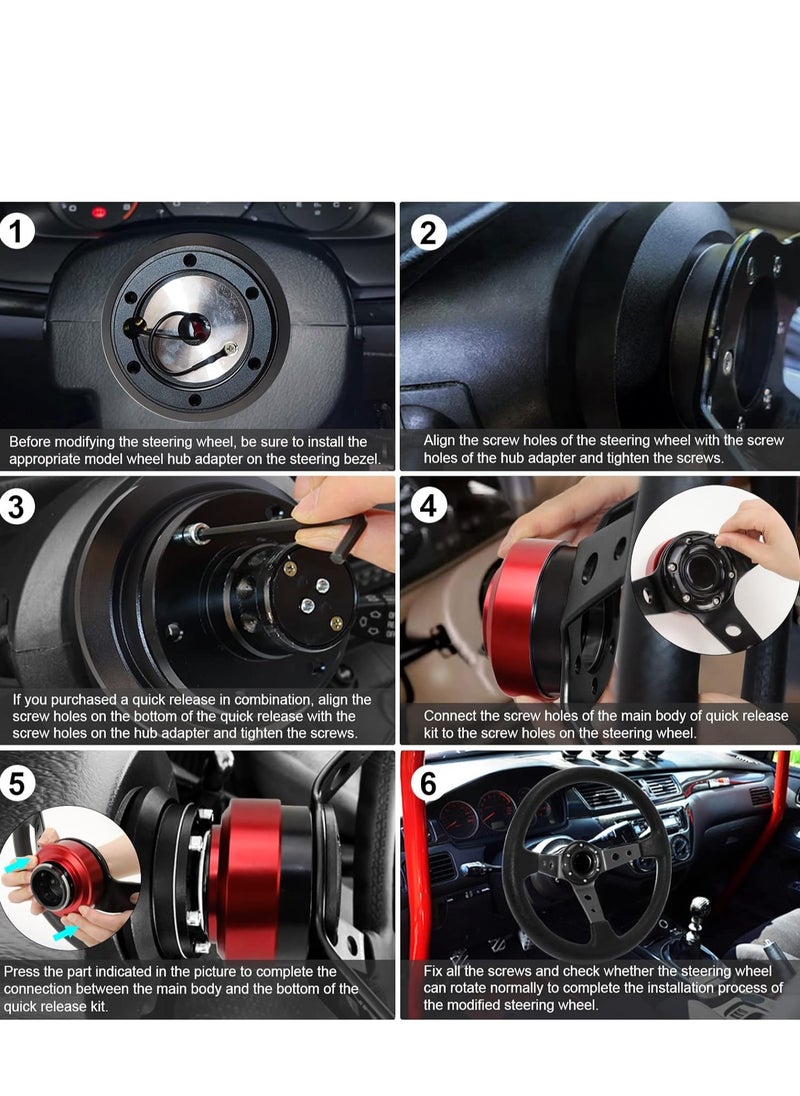 1

Before modifying the steering wheel, be sure to install the appropriate model wheel hub adapter on the steering bezel.

2

Align the screw holes of the steering wheel with the screw holes of the hub adapter and tighten the screws.

3

If you purchased a quick release in combination, align the screw holes on the bottom of the quick release with the screw holes on the hub adapter and tighten the screws.

4

Connect the screw holes of the main body of quick release kit to the screw holes on the steering wheel.

5

Press the part indicated in the picture to complete the connection between the main body and the bottom of the quick release kit.

6

Fix all the screws and check whether the steering wheel can rotate normally to complete the installation process of the modified steering wheel.