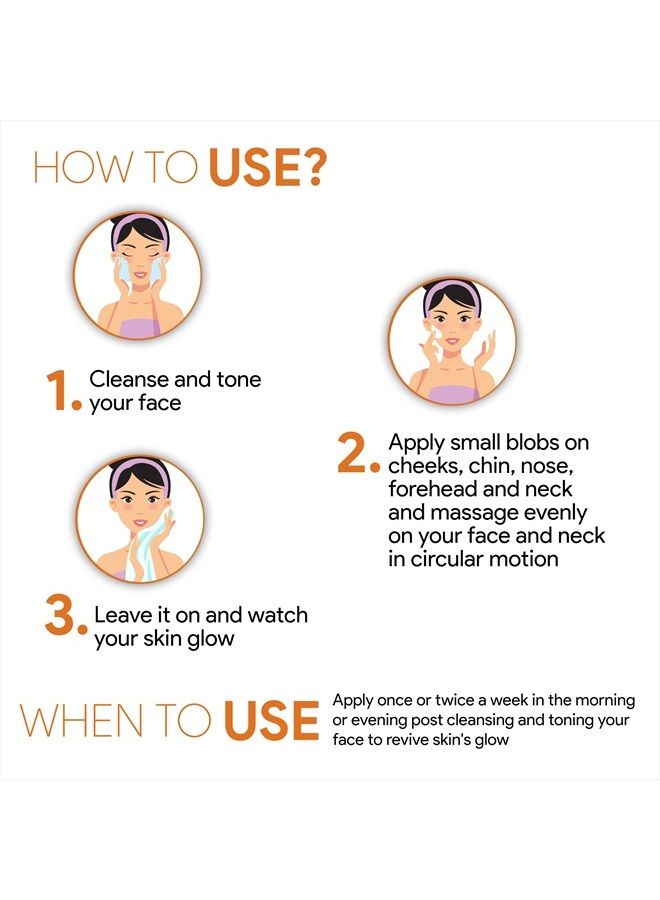 HOW TO USE?

1. Cleanse and tone your face

2. Apply small blobs on cheeks, chin, nose, forehead and neck and massage evenly on your face and neck in circular motion

3. Leave it on and watch your skin glow

WHEN TO USE

Apply once or twice a week in the morning or evening post cleansing and toning your face to revive skin's glow