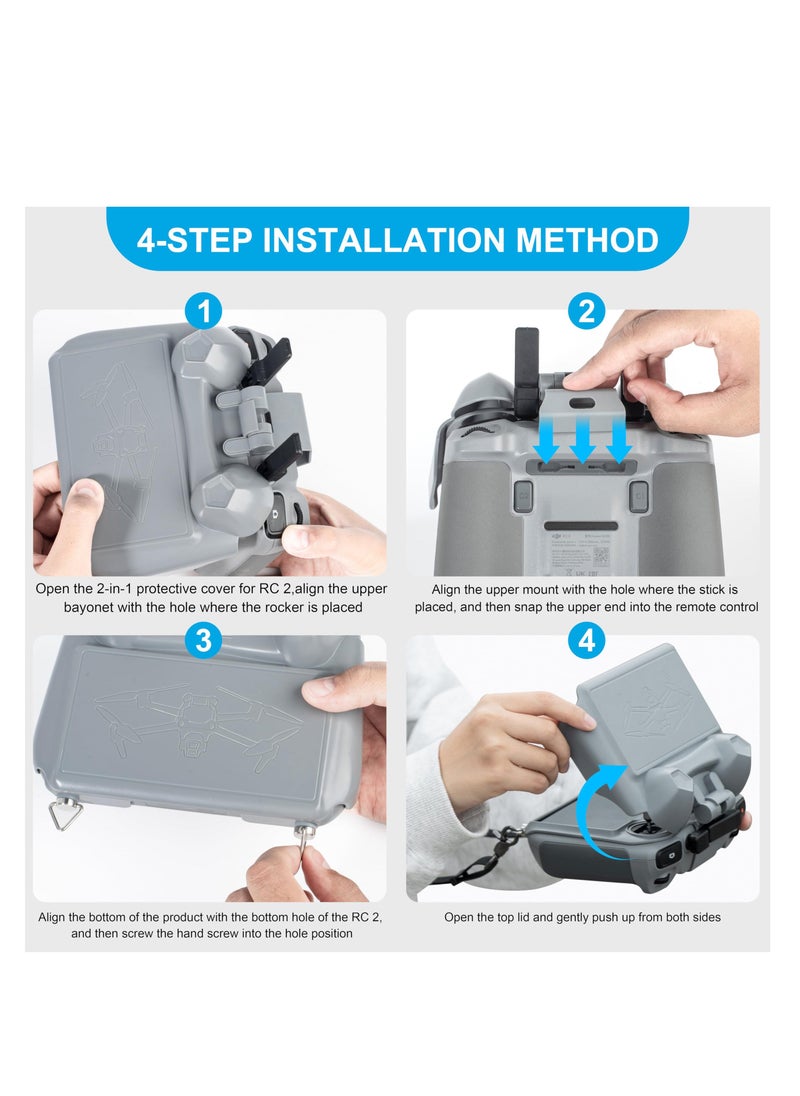 4-STEP INSTALLATION METHOD

1

Open the 2-in-1 protective cover for RC 2,align the upper bayonet with the hole where the rocker is placed

2

Align the upper mount with the hole where the stick is placed, and then snap the upper end into the remote control

3

Align the bottom of the product with the bottom hole of the RC 2, and then screw the hand screw into the hole position

4

Open the top lid and gently push up from both sides